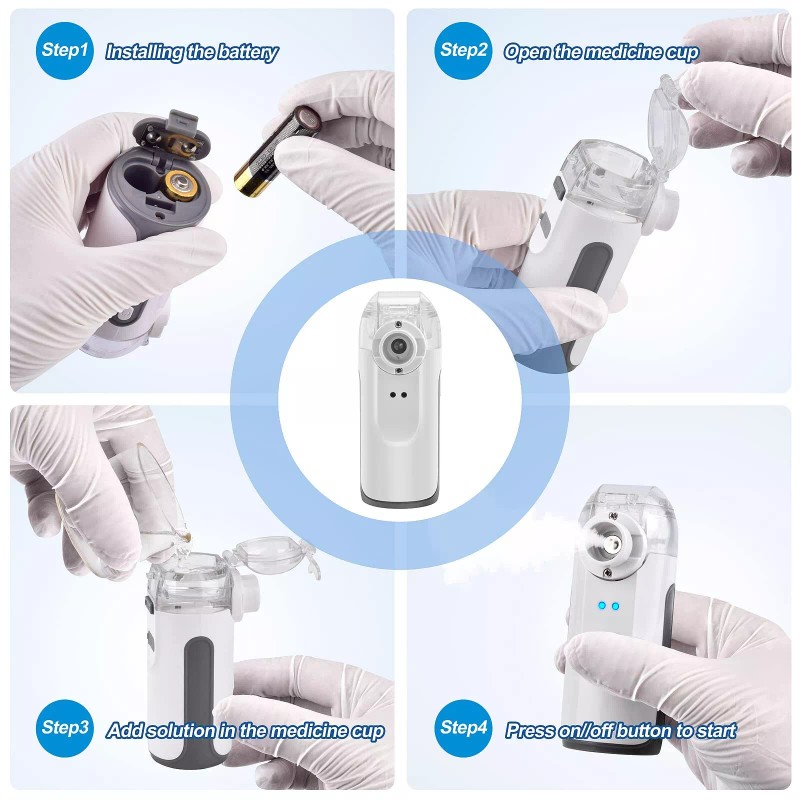 Step1 Installing the battery

Step2 Open the medicine cup

Step3 Add solution in the medicine cup

Step4 Press on//off button to start