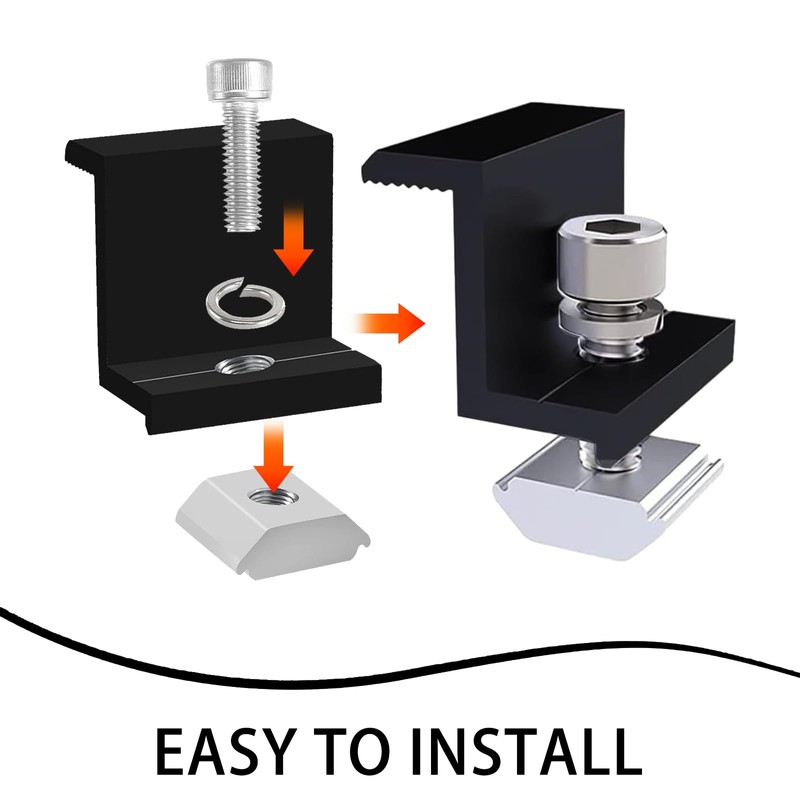 EASY TO INSTALL