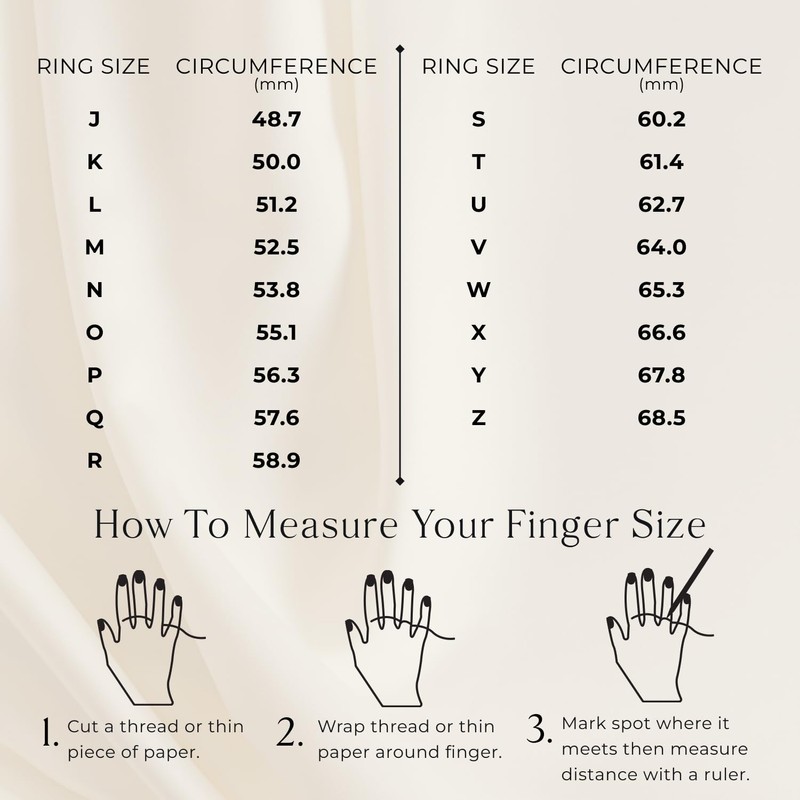 | RING SIZE | CIRCUMFERENCE (mm) |
|---|---|
| J | 48.7 |
| K | 50.0 |
| L | 51.2 |
| M | 52.5 |
| N | 53.8 |
| O | 55.1 |
| P | 56.3 |
| Q | 57.6 |
| R | 58.9 |

| RING SIZE | CIRCUMFERENCE (mm) |
|---|---|
| S | 60.2 |
| T | 61.4 |
| U | 62.7 |
| V | 64.0 |
| W | 65.3 |
| X | 66.6 |
| Y | 67.8 |
| Z | 68.5 |

How To Measure Your Finger Size

1. Cut a thread or thin piece of paper.

2. Wrap thread or thin paper around finger.

3. Mark spot where it meets then measure distance with a ruler.