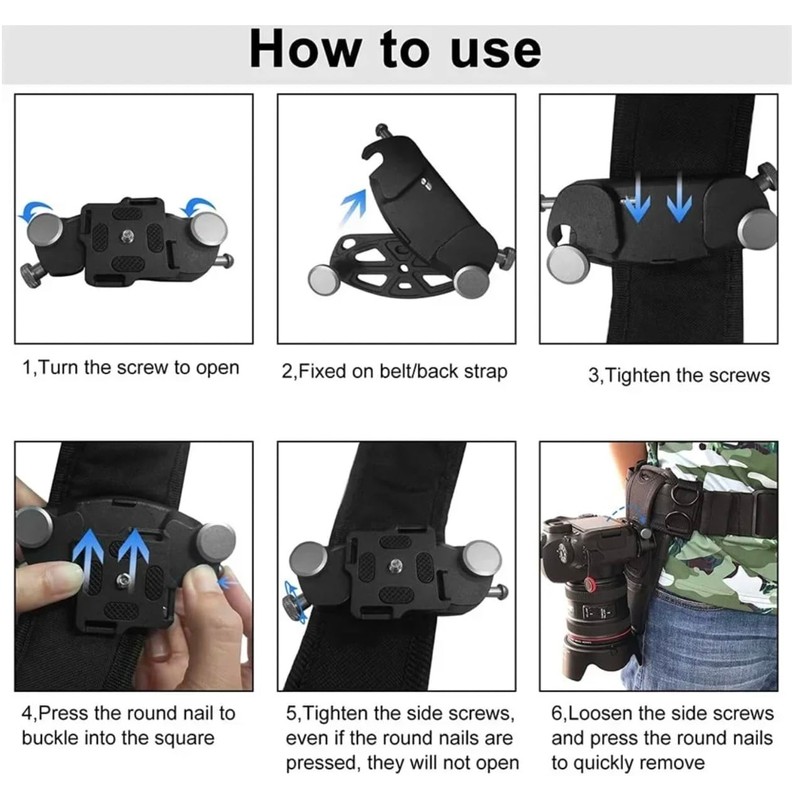 How to use

1,Turn the screw to open

2,Fixed on belt/back strap

3,Tighten the screws

4,Press the round nail to buckle into the square

5,Tighten the side screws, even if the round nails are pressed, they will not open

6,Loosen the side screws and press the round nails to quickly remove