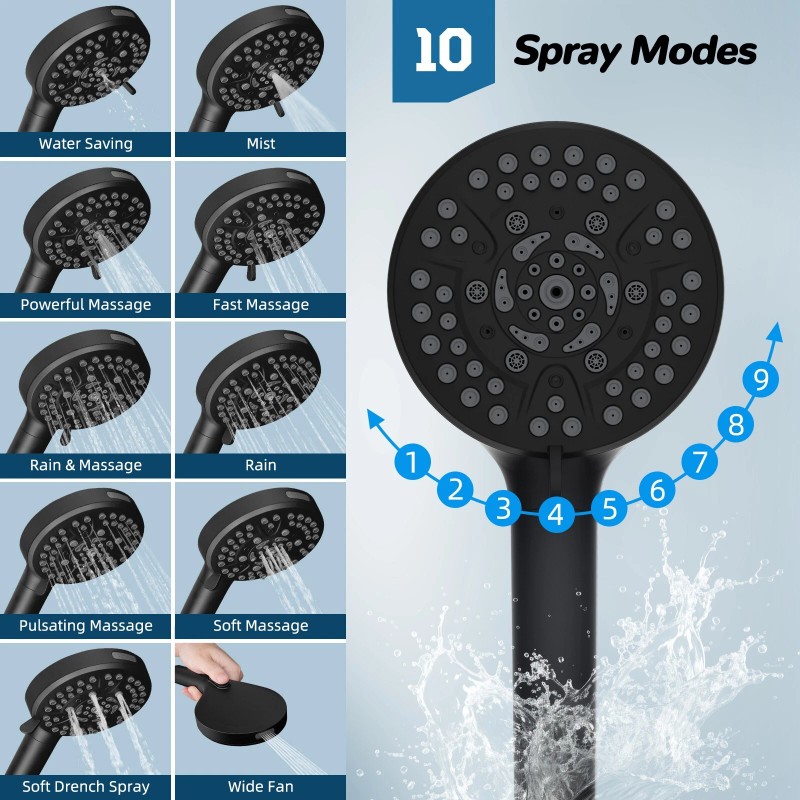 Water Saving

Mist

Powerful Massage

Fast Massage

Rain & Massage

Rain

Pulsating Massage

Soft Massage

Soft Drench Spray

Wide Fan

10 Spray Modes

1 2 3 4 5 6 7 8 9