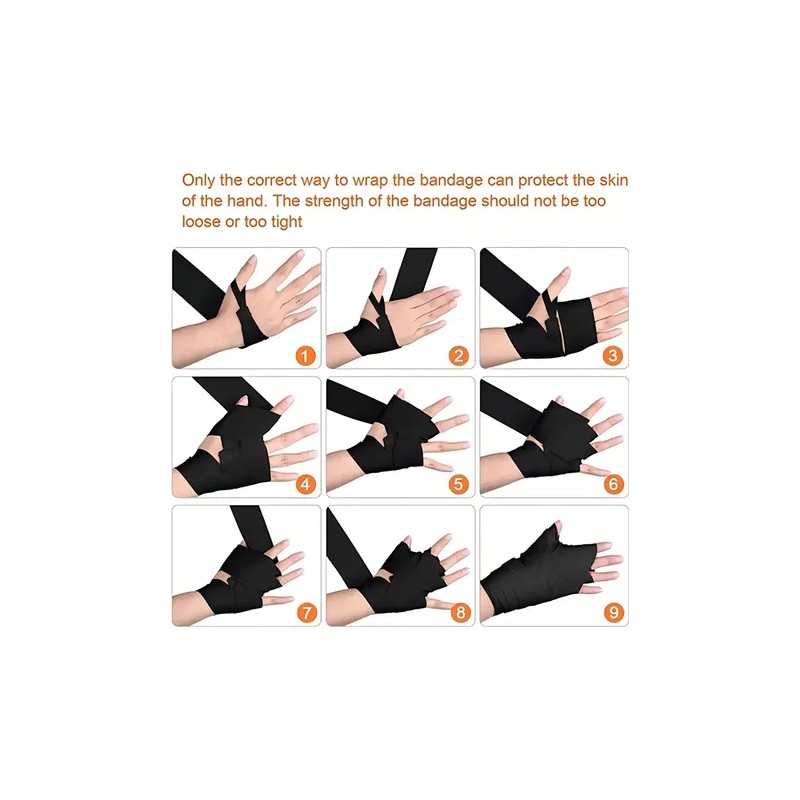 Only the correct way to wrap the bandage can protect the skin of the hand. The strength of the bandage should not be too loose or too tight

1
2
3
4
5
6
7
8
9