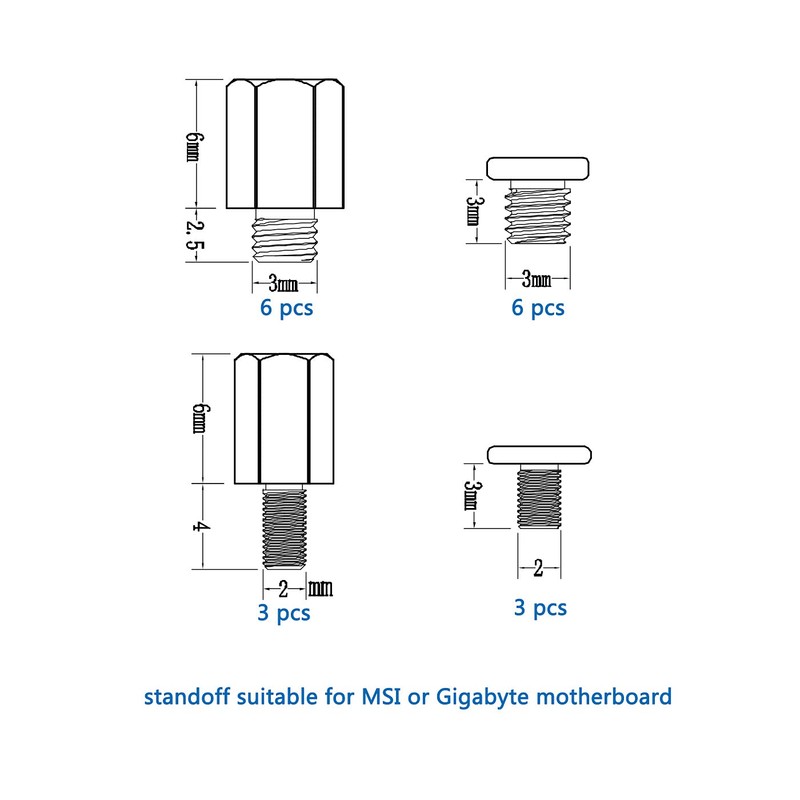 6mm
2.5
3mm
6 pcs

3mm
3mm
6 pcs

6mm
4
2 mm
3 pcs

3mm
2
3 pcs

standoff suitable for MSI or Gigabyte motherboard