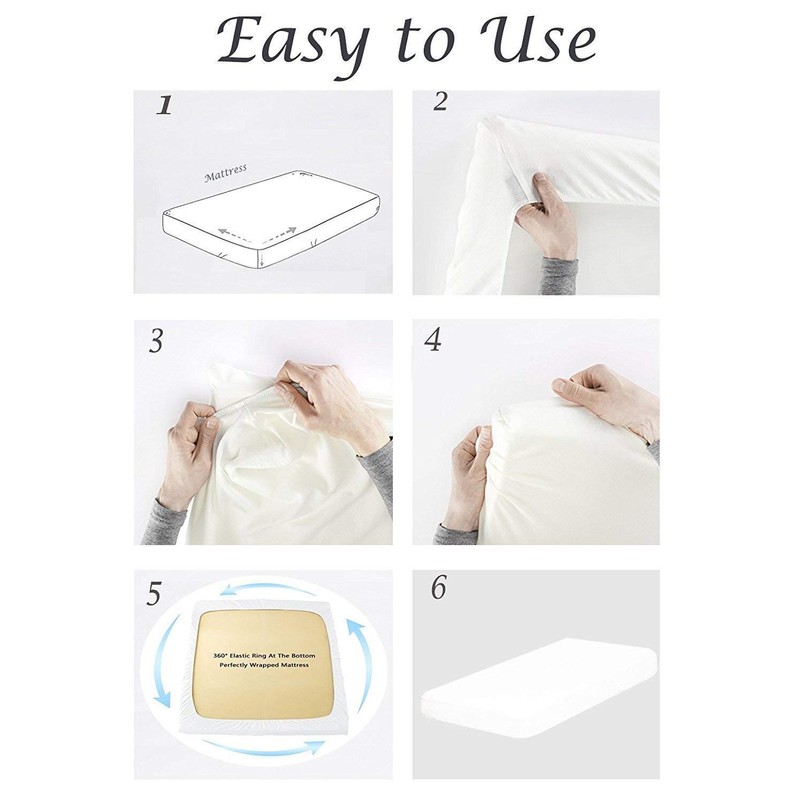 Easy to Use

1

Mattress

2

3

4

5

360° Elastic Ring At The Bottom
Perfectly Wrapped Mattress

6