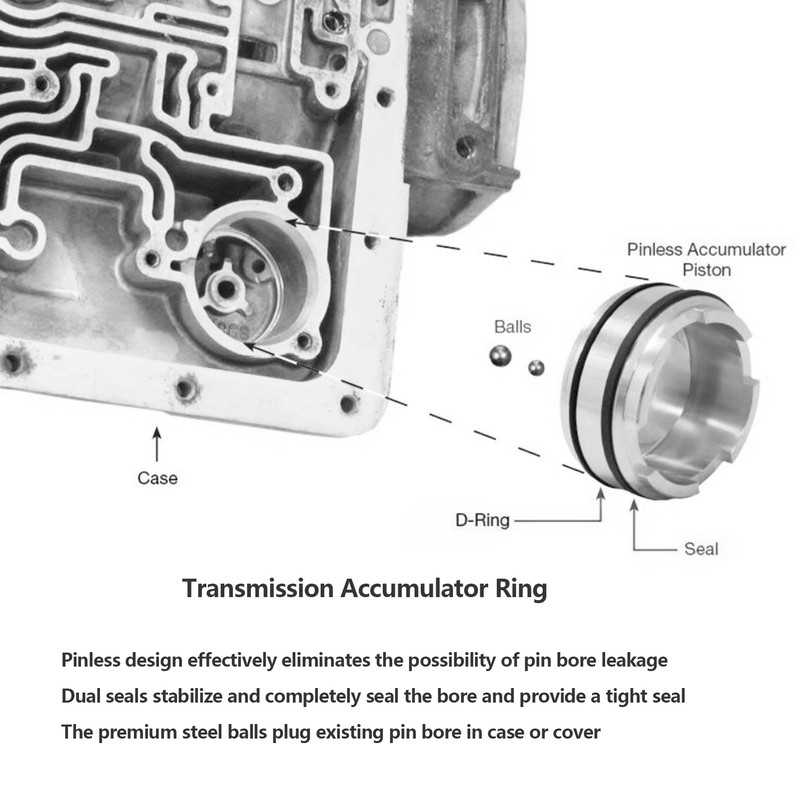 Pinless Accumulator Piston

Balls

Case

D-Ring

Seal

Transmission Accumulator Ring

Pinless design effectively eliminates the possibility of pin bore leakage

Dual seals stabilize and completely seal the bore and provide a tight seal

The premium steel balls plug existing pin bore in case or cover