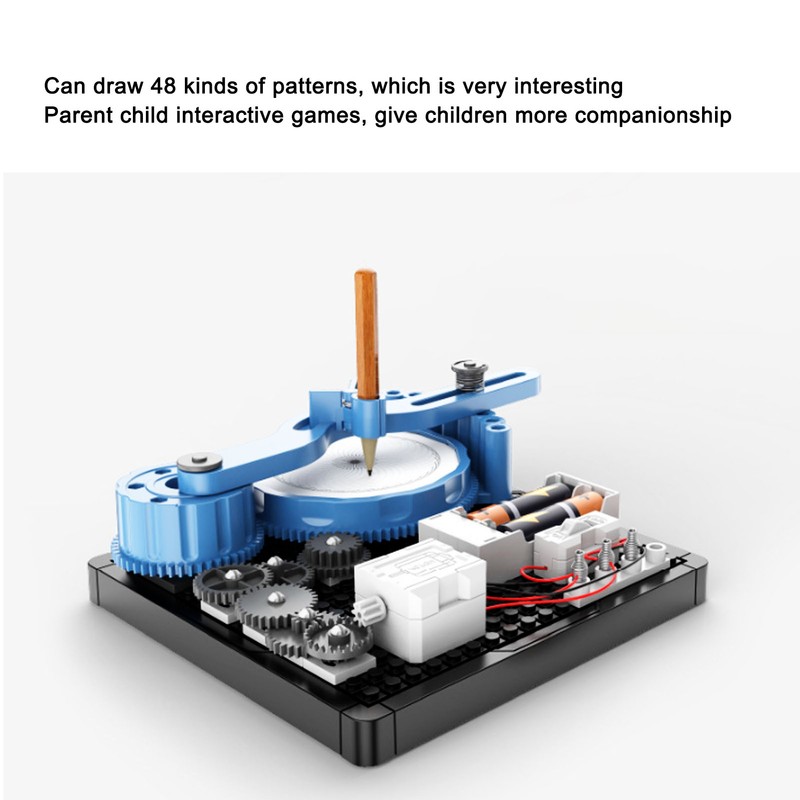 Can draw 48 kinds of patterns, which is very interesting
Parent child interactive games, give children more companionship