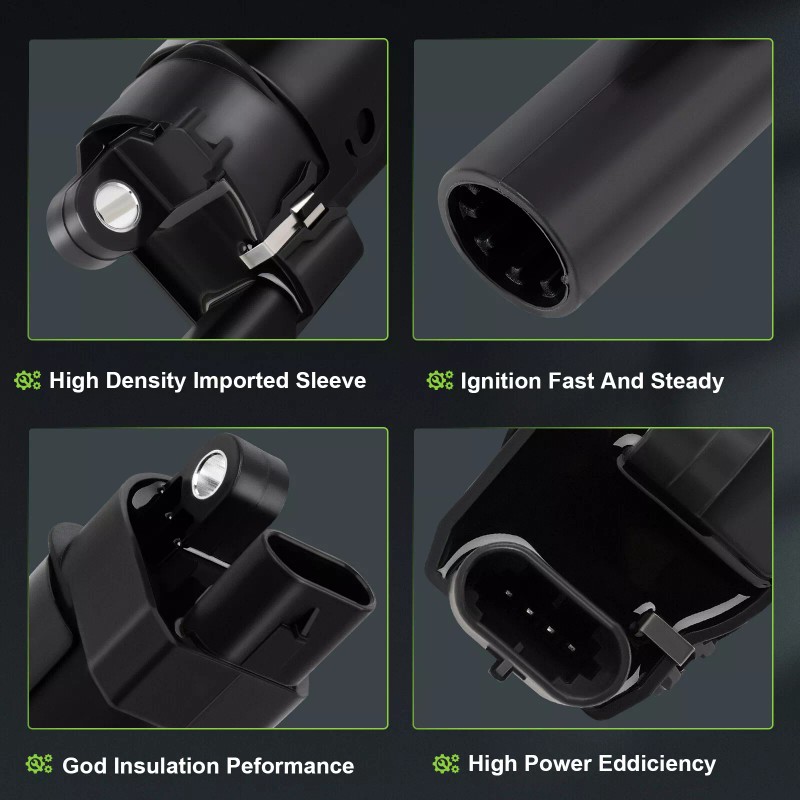 High Density Imported Sleeve

Ignition Fast And Steady

God Insulation Peformance

High Power Eddiciency