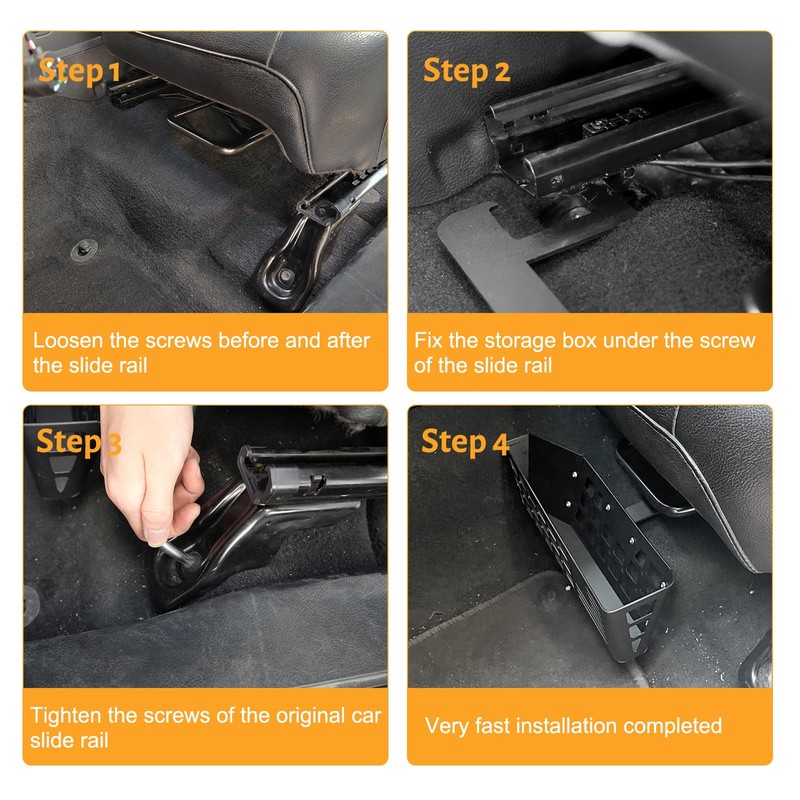 Step 1

Loosen the screws before and after the slide rail

Step 2

Fix the storage box under the screw of the slide rail

Step 3

Tighten the screws of the original car slide rail

Step 4

Very fast installation completed