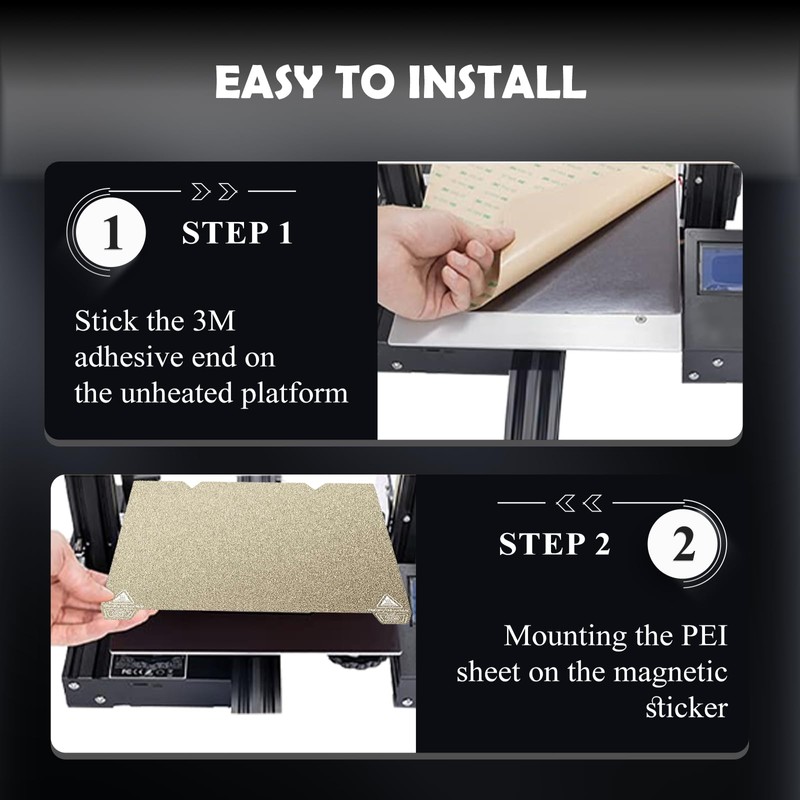 EASY TO INSTALL

1 STEP 1

Stick the 3M adhesive end on the unheated platform

STEP 2 2

Mounting the PEI sheet on the magnetic sticker