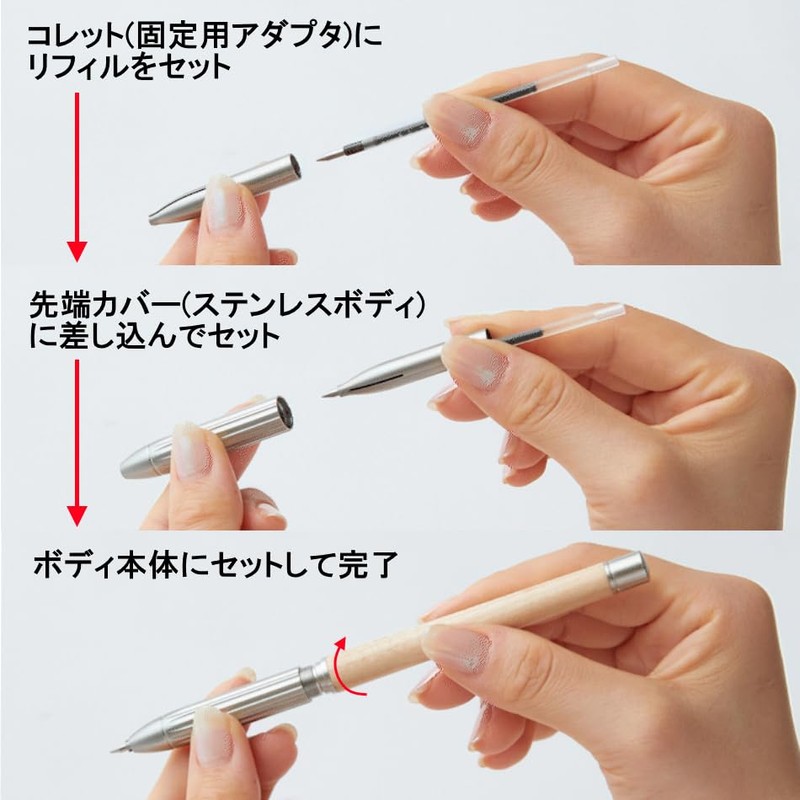 コレット(固定用アダプタ)にリフィルをセット

先端カバー(ステンレスボディ)に差し込んでセット

ボディ本体にセットして完了