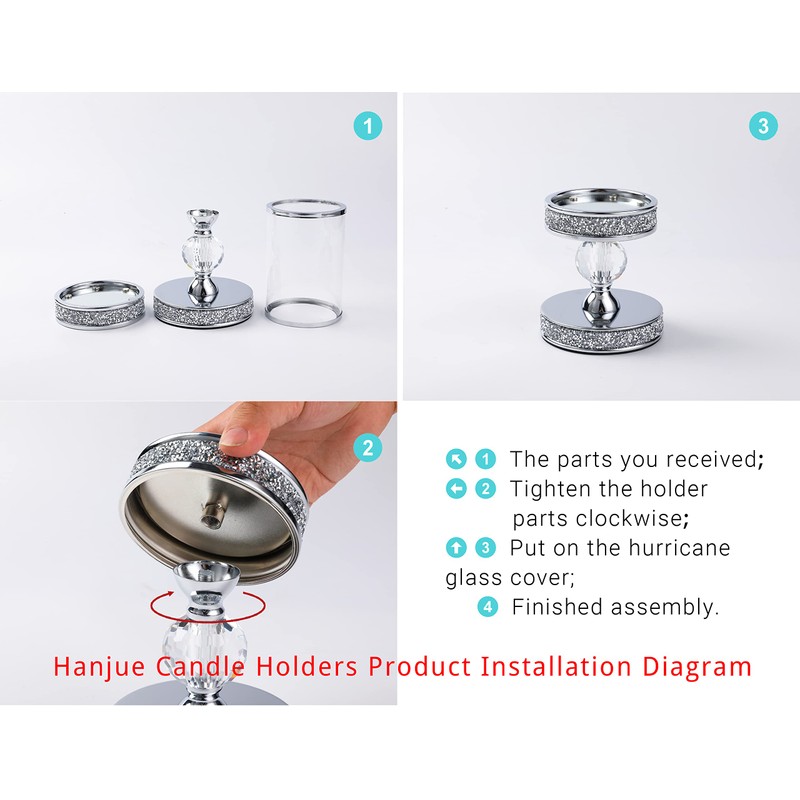 1

3

2

1 The parts you received;
2 Tighten the holder parts clockwise;
3 Put on the hurricane glass cover;
4 Finished assembly.

Hanjue Candle Holders Product Installation Diagram