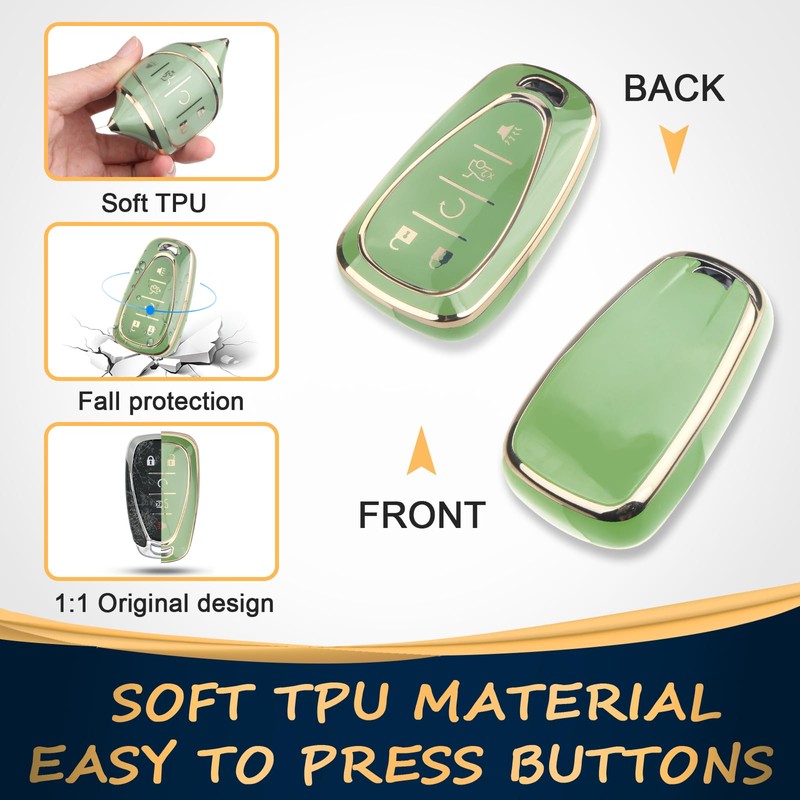 Soft TPU

Fall protection

1:1 Original design

BACK

FRONT

SOFT TPU MATERIAL
EASY TO PRESS BUTTONS