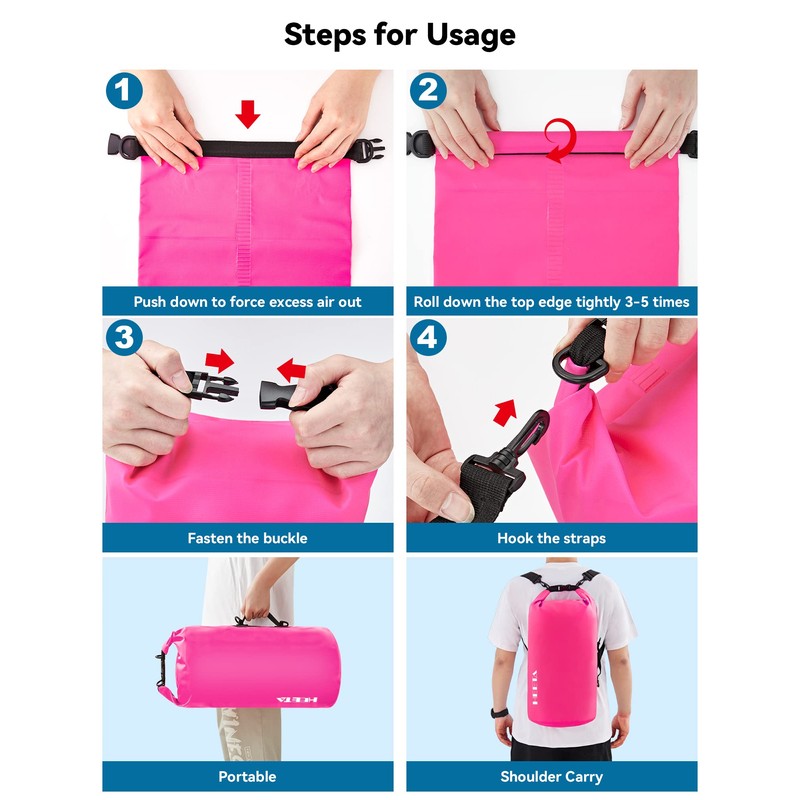 Steps for Usage

1

Push down to force excess air out

2

Roll down the top edge tightly 3-5 times

3

Fasten the buckle

4

Hook the straps

HEETA

Portable

HEETA

Shoulder Carry