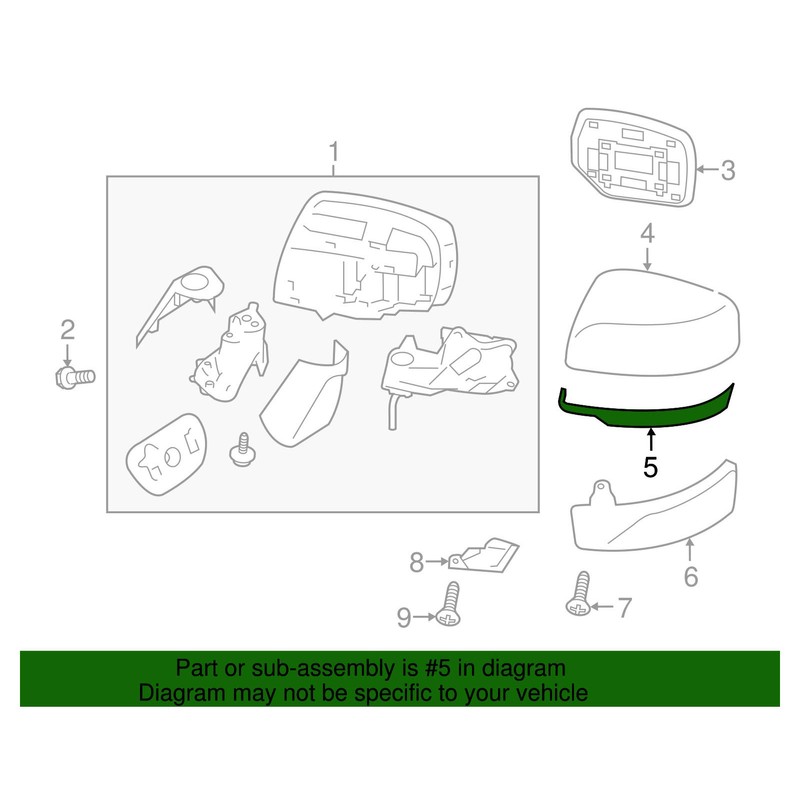 1
2
3
4
5
6
7
8
9

Part or sub-assembly is #5 in diagram
Diagram may not be specific to your vehicle