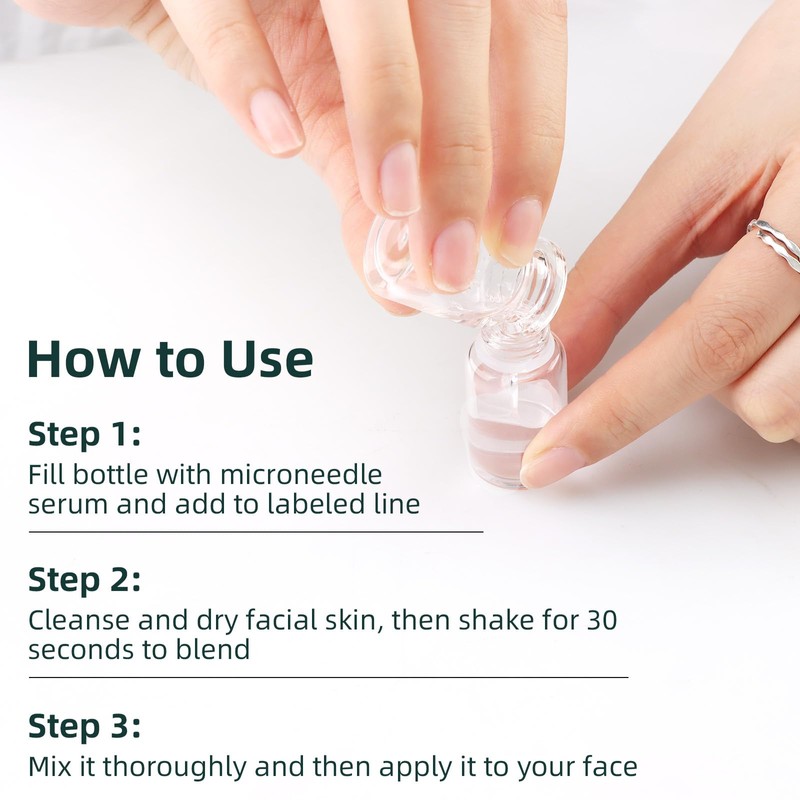 How to Use

Step 1:
Fill bottle with microneedle serum and add to labeled line

Step 2:
Cleanse and dry facial skin, then shake for 30 seconds to blend

Step 3:
Mix it thoroughly and then apply it to your face