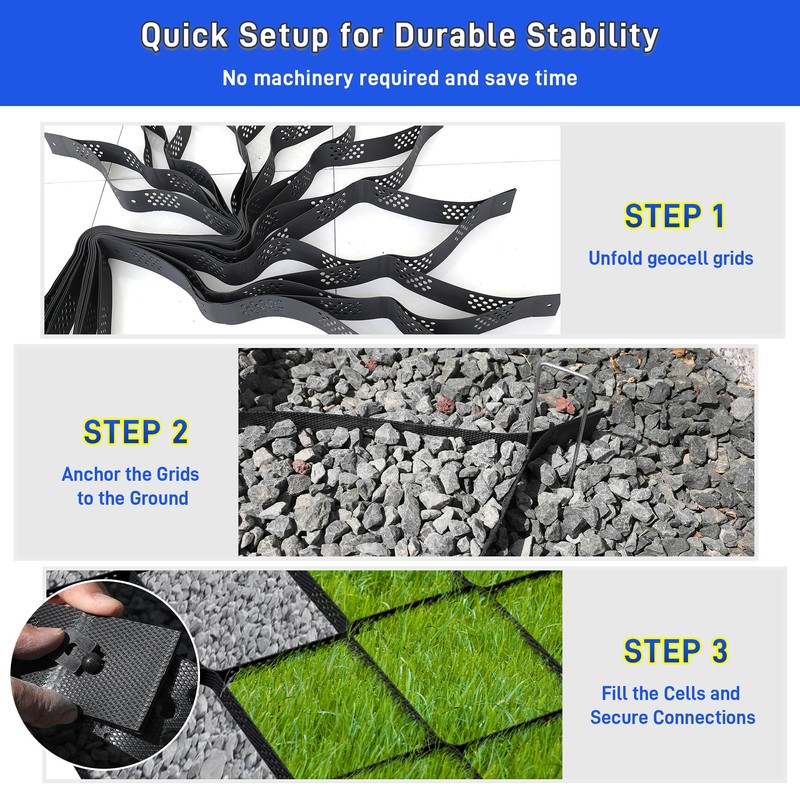 Quick Setup for Durable Stability

No machinery required and save time

STEP 1

Unfold geocell grids

STEP 2

Anchor the Grids to the Ground

STEP 3

Fill the Cells and Secure Connections