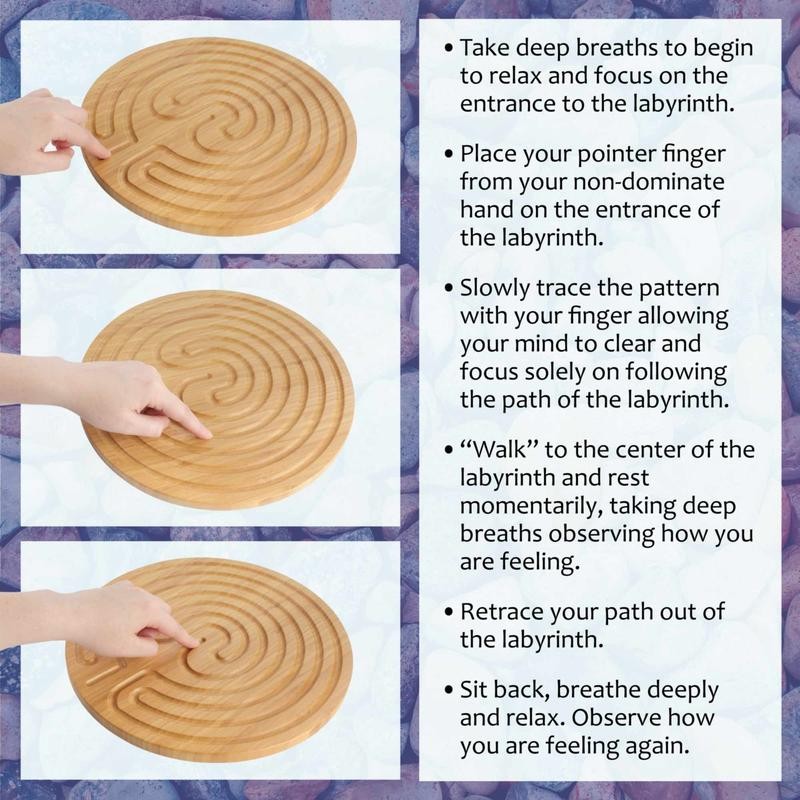 • Take deep breaths to begin to relax and focus on the entrance to the labyrinth.

• Place your pointer finger from your non-dominate hand on the entrance of the labyrinth.

• Slowly trace the pattern with your finger allowing your mind to clear and focus solely on following the path of the labyrinth.

• “Walk” to the center of the labyrinth and rest momentarily, taking deep breaths observing how you are feeling.

• Retrace your path out of the labyrinth.

• Sit back, breathe deeply and relax. Observe how you are feeling again.