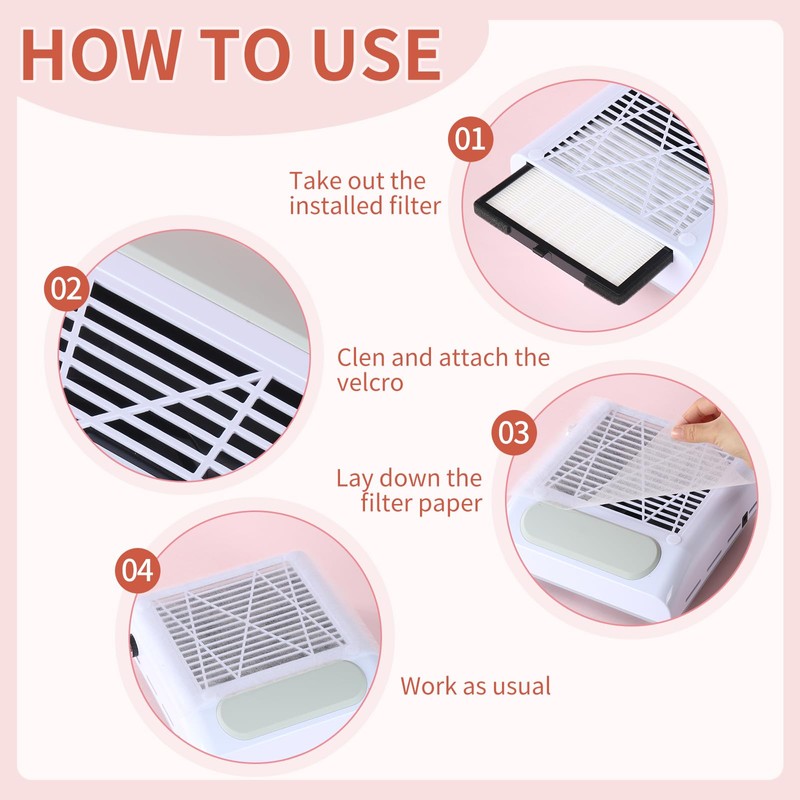 HOW TO USE

01

Take out the installed filter

02

Clen and attach the velcro

03

Lay down the filter paper

04

Work as usual