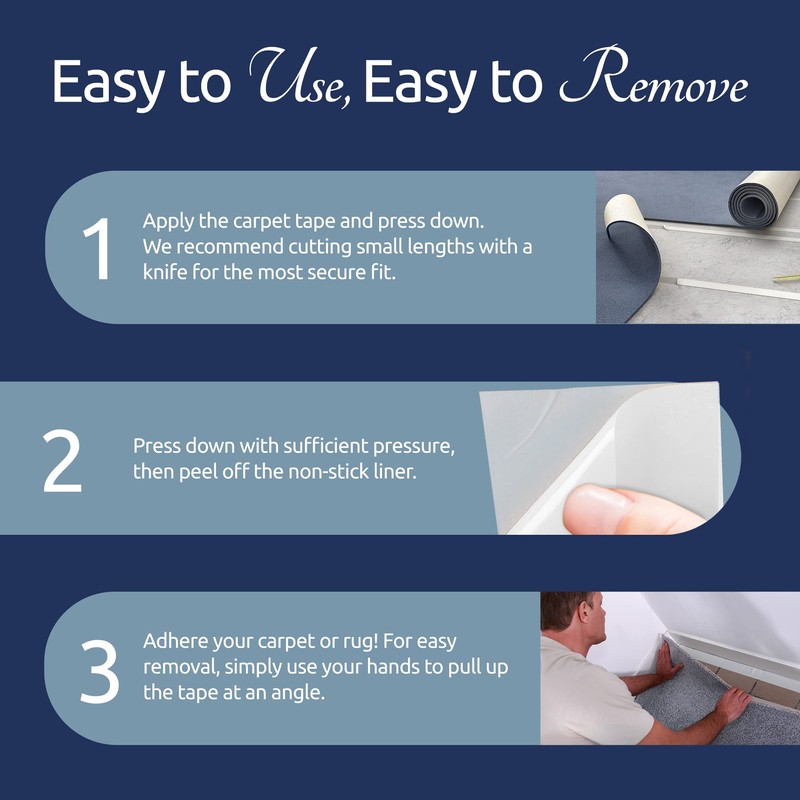 Easy to Use, Easy to Remove

1 Apply the carpet tape and press down. We recommend cutting small lengths with a knife for the most secure fit.

2 Press down with sufficient pressure, then peel off the non-stick liner.

3 Adhere your carpet or rug! For easy removal, simply use your hands to pull up the tape at an angle.