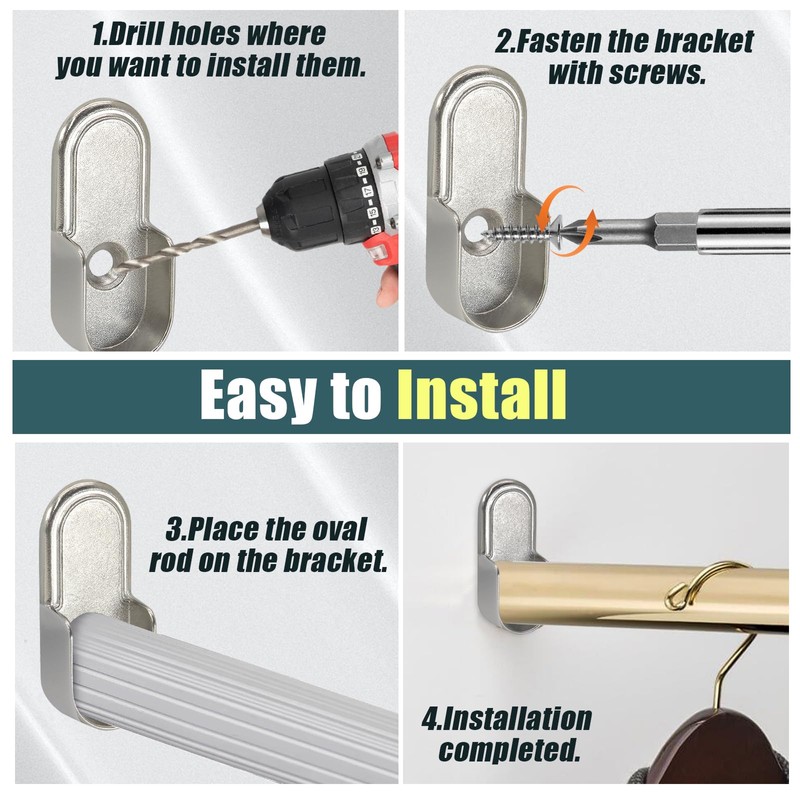 1.Drill holes where you want to install them.

2.Fasten the bracket with screws.

Easy to Install

3.Place the oval rod on the bracket.

4.Installation completed.