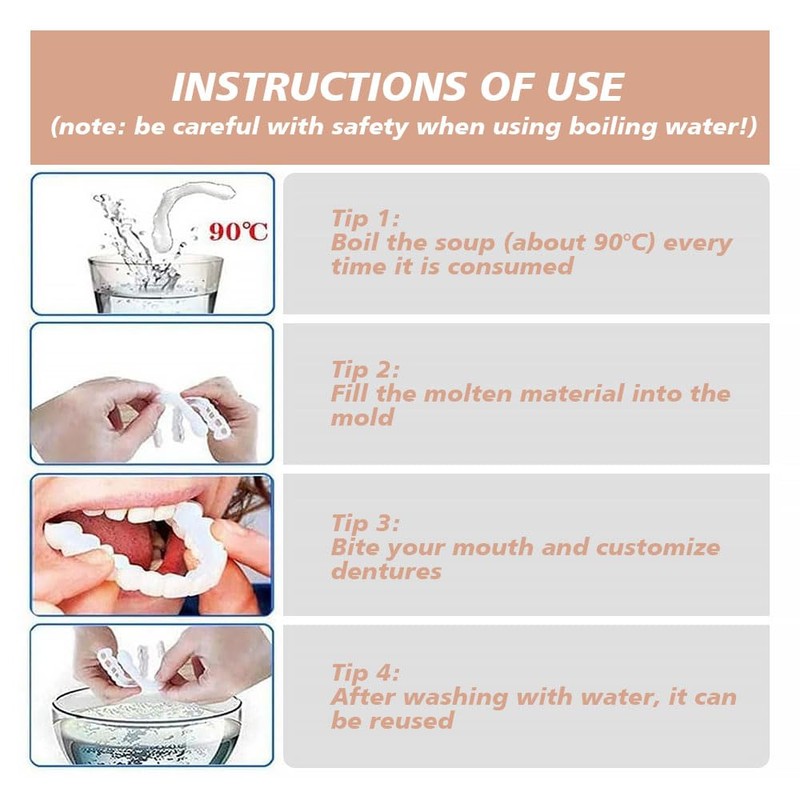 INSTRUCTIONS OF USE
(note: be careful with safety when using boiling water!)

90℃

Tip 1:
Boil the soup (about 90°C) every time it is consumed

Tip 2:
Fill the molten material into the mold

Tip 3:
Bite your mouth and customize dentures

Tip 4:
After washing with water, it can be reused