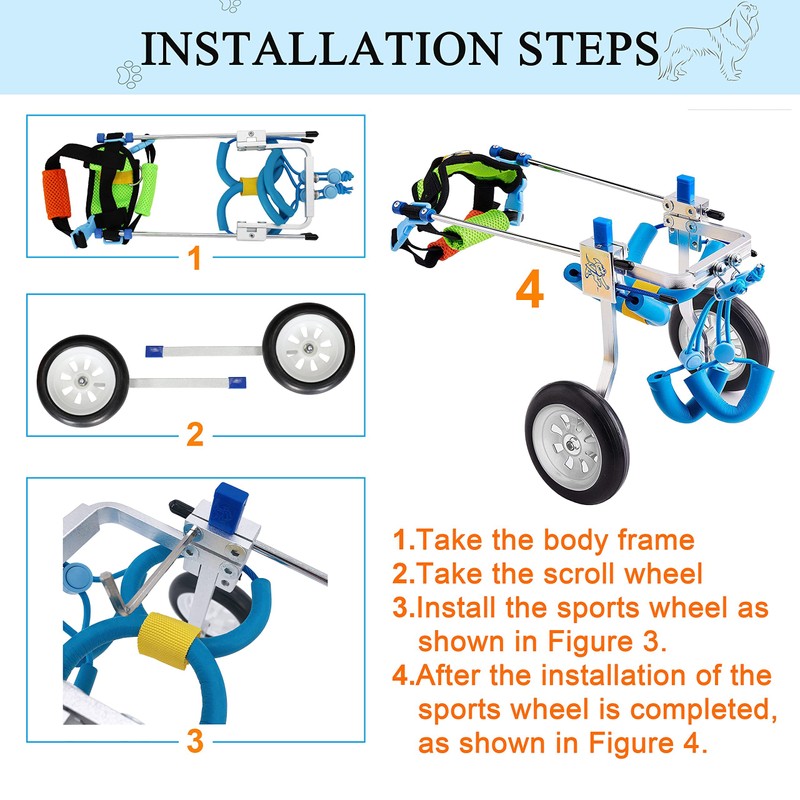 INSTALLATION STEPS

1

2

3

4

1.Take the body frame
2.Take the scroll wheel
3.Install the sports wheel as shown in Figure 3.
4.After the installation of the sports wheel is completed, as shown in Figure 4.