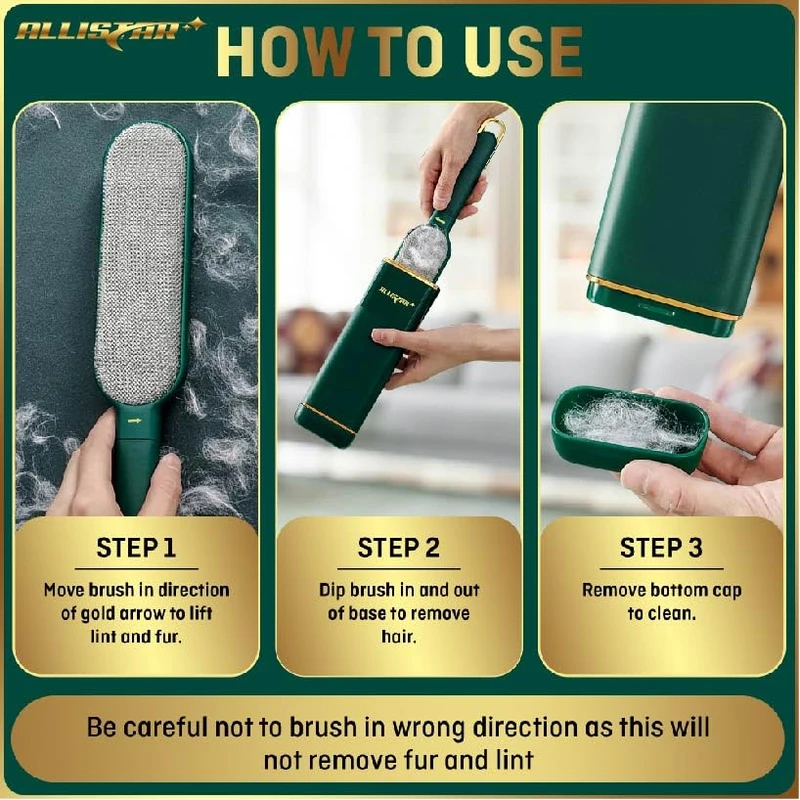 ALLISTAR HOW TO USE

ALLISTAR

STEP 1

Move brush in direction of gold arrow to lift lint and fur.

STEP 2

Dip brush in and out of base to remove hair.

STEP 3

Remove bottom cap to clean.

Be careful not to brush in wrong direction as this will not remove fur and lint