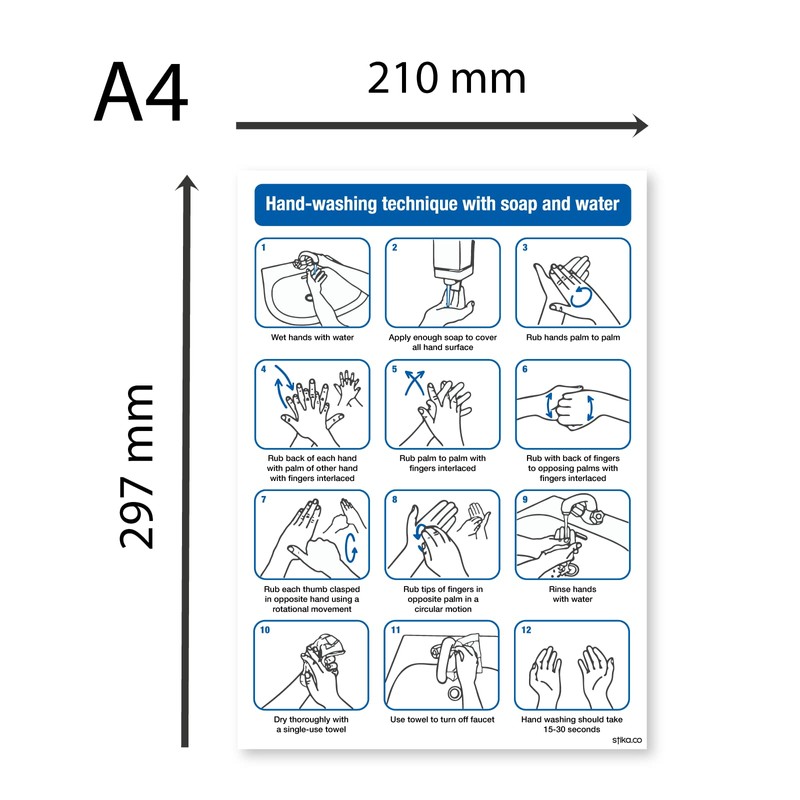 A4

210 mm

297 mm

Hand-washing technique with soap and water

1
Wet hands with water

2
Apply enough soap to cover all hand surface

3
Rub hands palm to palm

4
Rub back of each hand with palm of other hand with fingers interlaced

5
Rub palm to palm with fingers interlaced

6
Rub with back of fingers to opposing palms with fingers interlaced

7
Rub each thumb clasped in opposite hand using a rotational movement

8
Rub tips of fingers in opposite palm in a circular motion

9
Rinse hands with water

10
Dry thoroughly with a single-use towel

11
Use towel to turn off faucet

12
Hand washing should take 15-30 seconds

stika.co