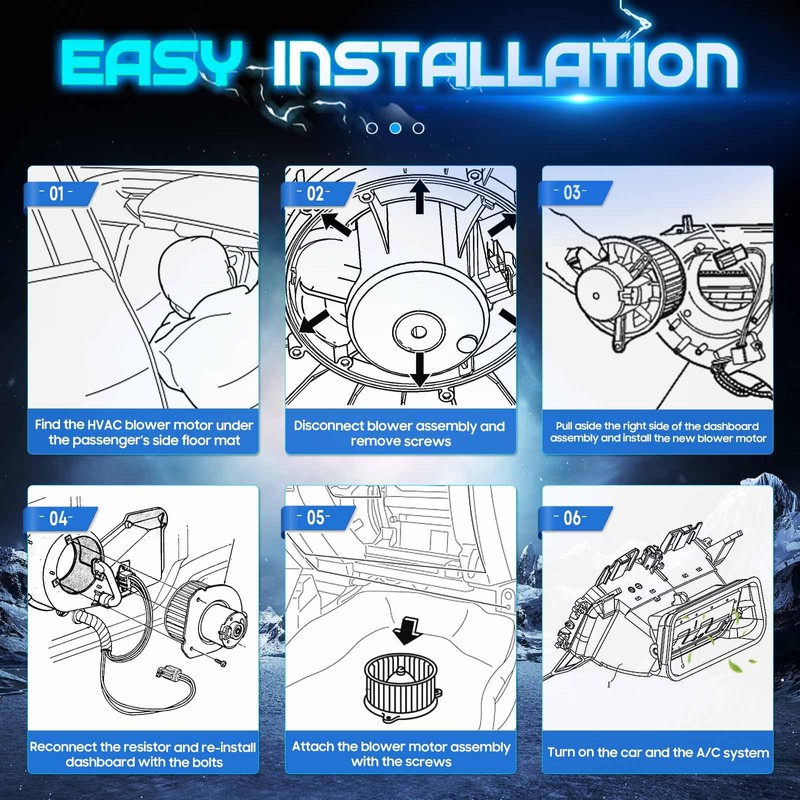 EASY INSTALLATION

- 01 -

Find the HVAC blower motor under the passenger's side floor mat

- 02 -

Disconnect blower assembly and remove screws

- 03 -

Pull aside the right side of the dashboard assembly and install the new blower motor

- 04 -

Reconnect the resistor and re-install dashboard with the bolts

- 05 -

Attach the blower motor assembly with the screws

- 06 -

Turn on the car and the A/C system