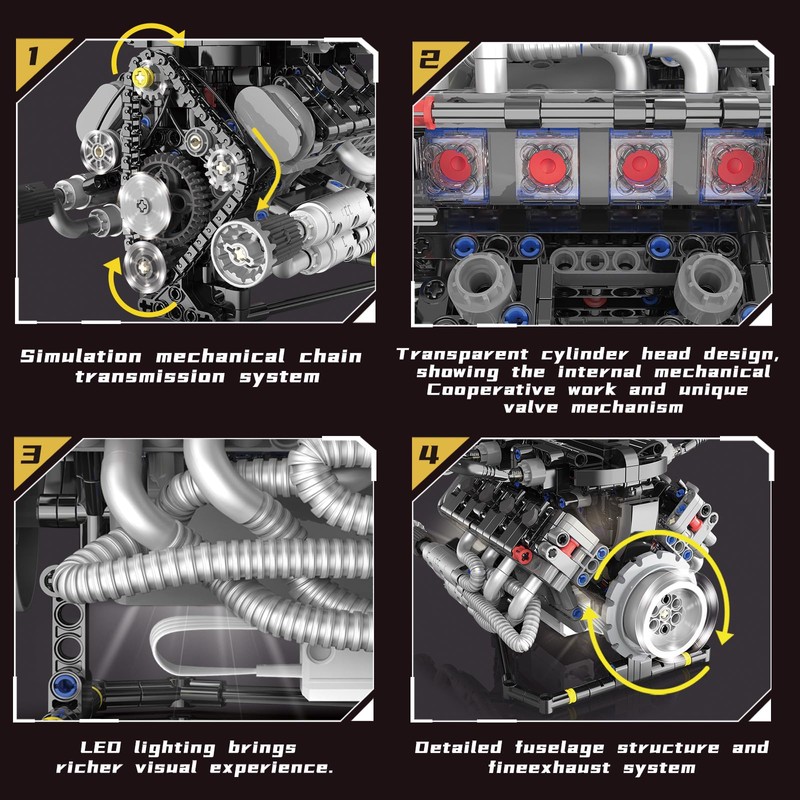 1

Simulation mechanical chain transmission system

2

Transparent cylinder head design, showing the internal mechanical Cooperative work and unique valve mechanism

3

LED lighting brings richer visual experience.

4

Detailed fuselage structure and fineexhaust system