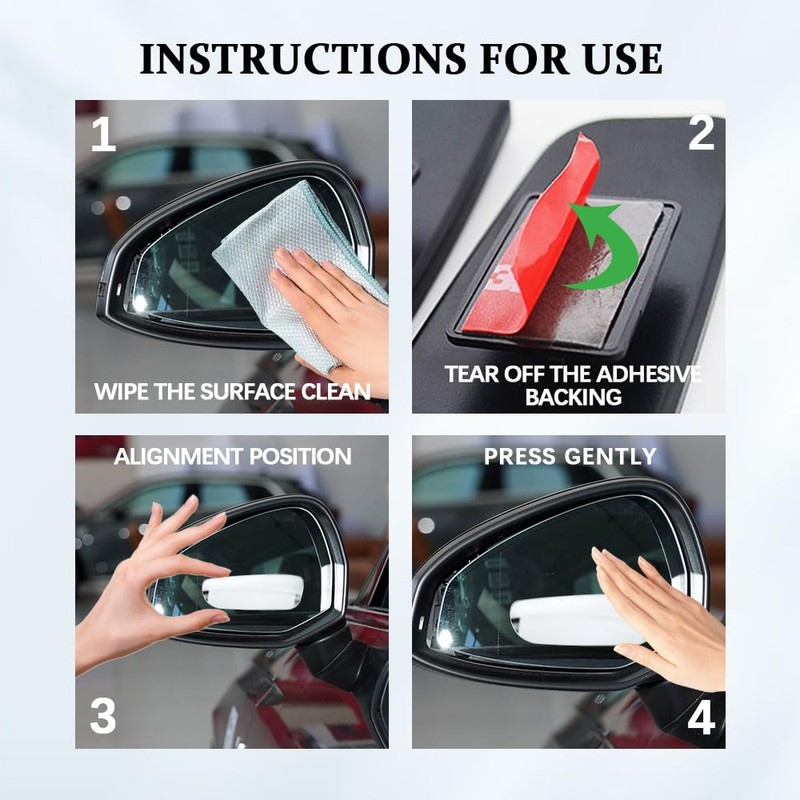 INSTRUCTIONS FOR USE

1

WIPE THE SURFACE CLEAN

2

TEAR OFF THE ADHESIVE BACKING

ALIGNMENT POSITION

3

PRESS GENTLY

4