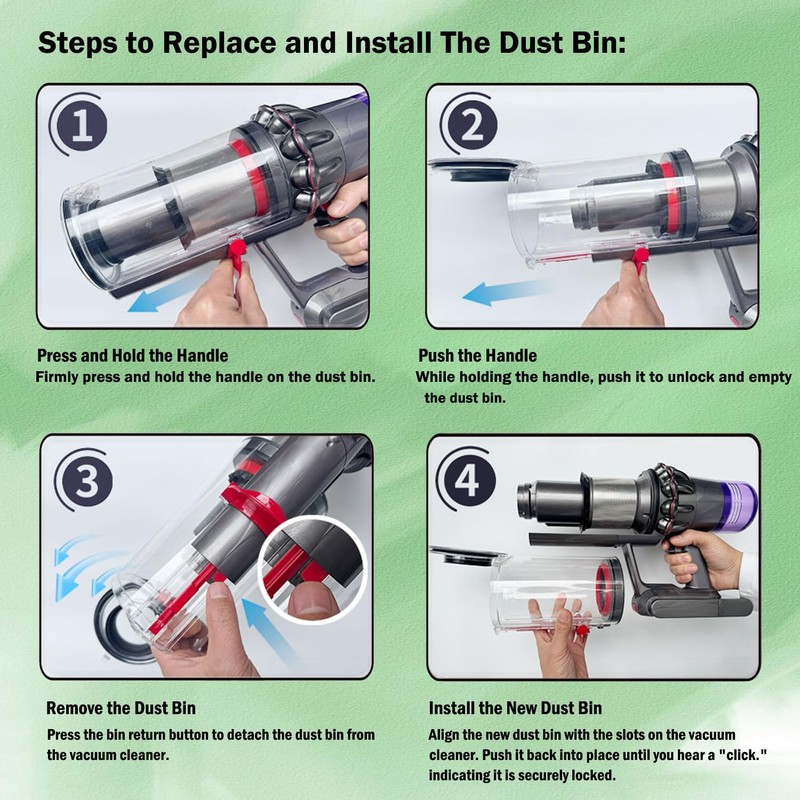 Steps to Replace and Install The Dust Bin:

1

Press and Hold the Handle
Firmly press and hold the handle on the dust bin.

2

Push the Handle
While holding the handle, push it to unlock and empty the dust bin.

3

Remove the Dust Bin
Press the bin return button to detach the dust bin from the vacuum cleaner.

4

Install the New Dust Bin
Align the new dust bin with the slots on the vacuum cleaner. Push it back into place until you hear a "click." indicating it is securely locked.