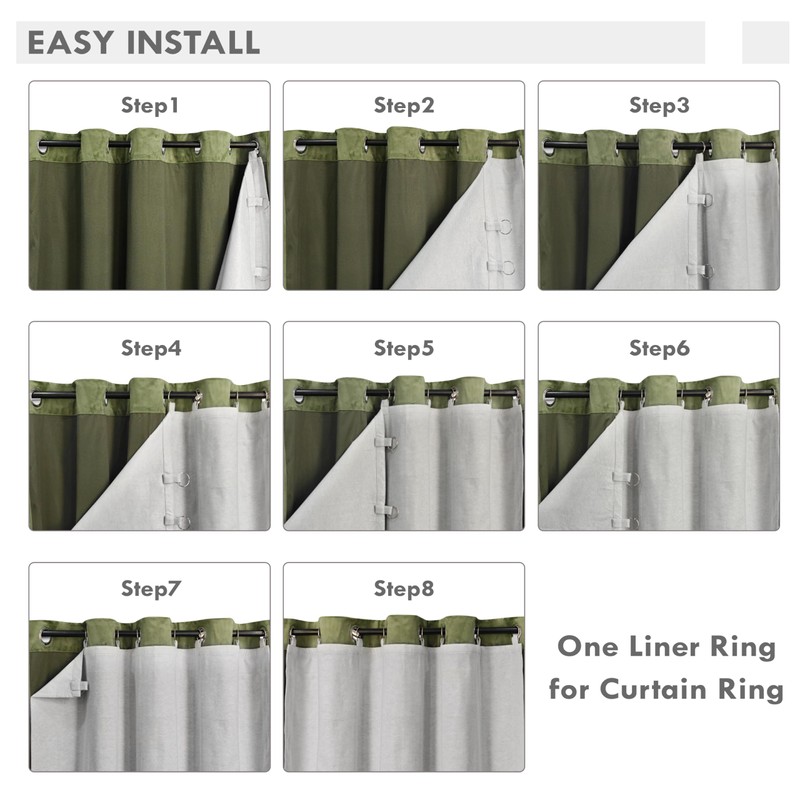 EASY INSTALL

Step1

Step2

Step3

Step4

Step5

Step6

Step7

Step8

One Liner Ring for Curtain Ring