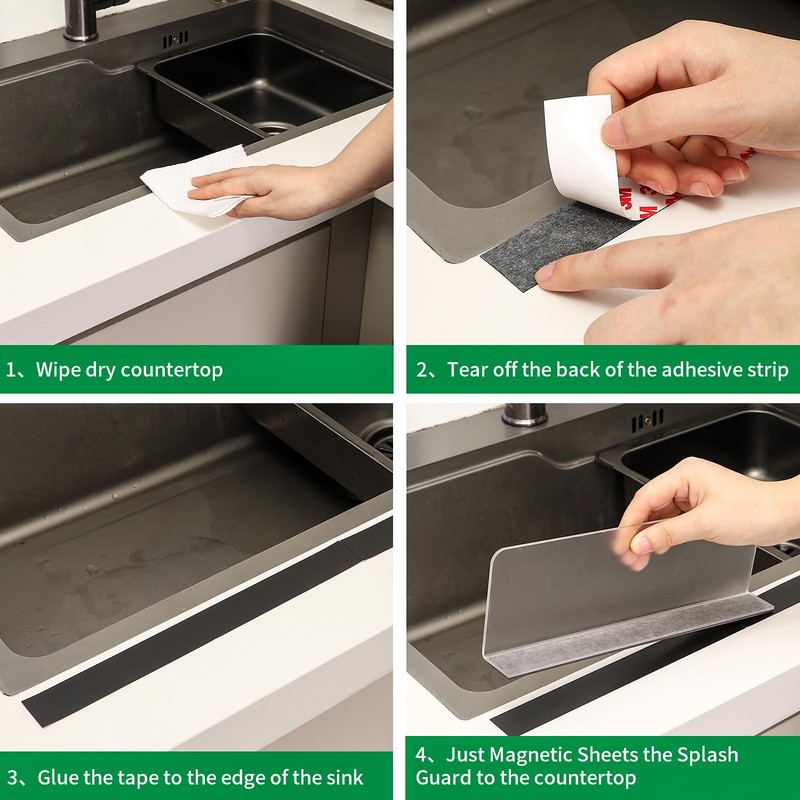 1、Wipe dry countertop

2、Tear off the back of the adhesive strip

3、Glue the tape to the edge of the sink

4、Just Magnetic Sheets the Splash Guard to the countertop