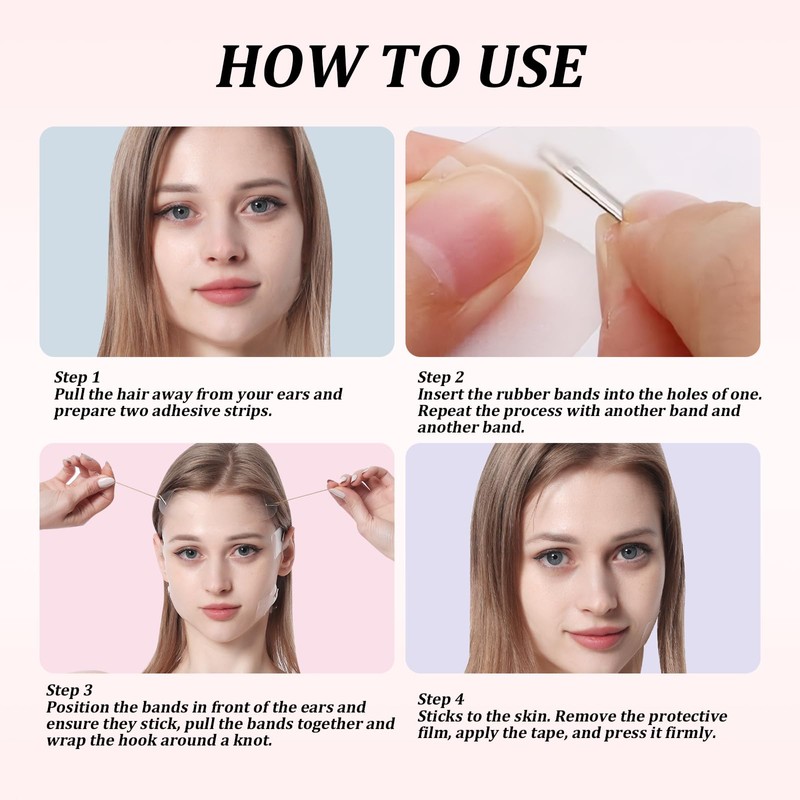 HOW TO USE

Step 1
Pull the hair away from your ears and prepare two adhesive strips.

Step 2
Insert the rubber bands into the holes of one. Repeat the process with another band and another band.

Step 3
Position the bands in front of the ears and ensure they stick, pull the bands together and wrap the hook around a knot.

Step 4
Sticks to the skin. Remove the protective film, apply the tape, and press it firmly.