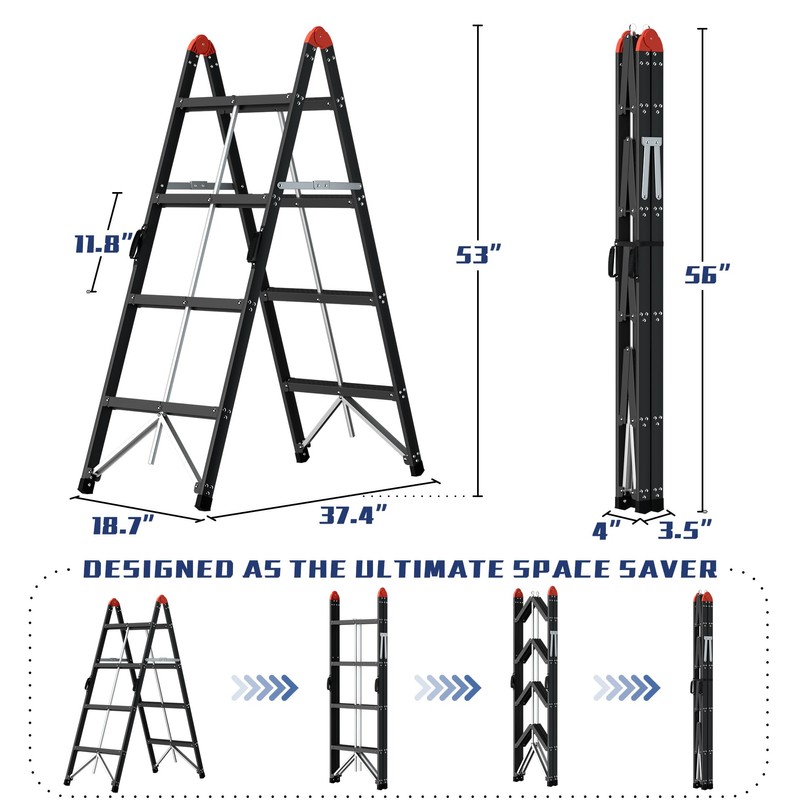 11.8"

53"

56"

18.7"

37.4"

4"

3.5"

DESIGNED AS THE ULTIMATE SPACE SAVER