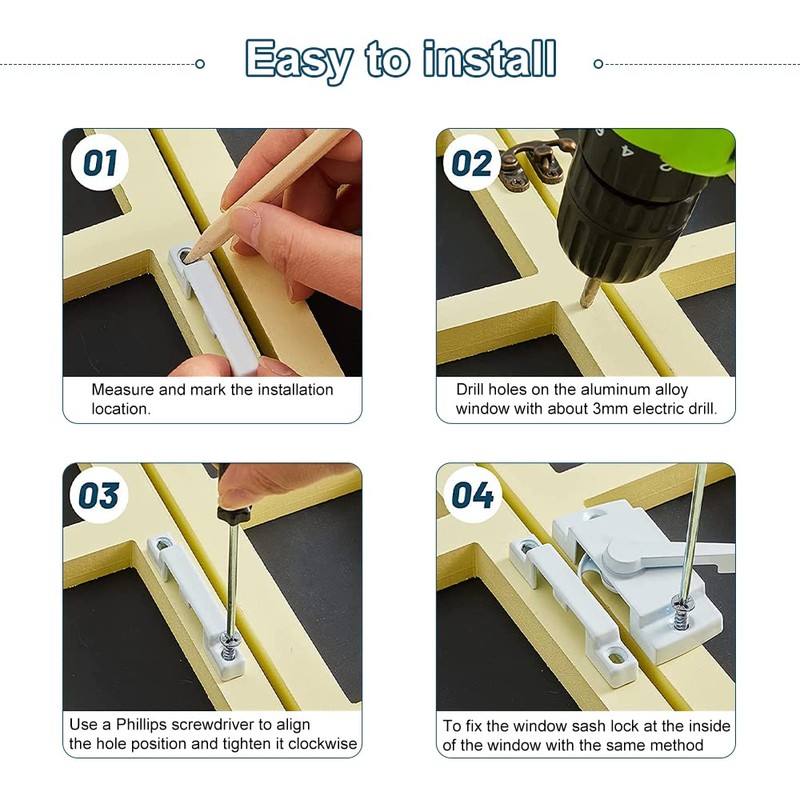 Easy to install

01

Measure and mark the installation location.

02

Drill holes on the aluminum alloy window with about 3mm electric drill.

03

Use a Phillips screwdriver to align the hole position and tighten it clockwise

04

To fix the window sash lock at the inside of the window with the same method