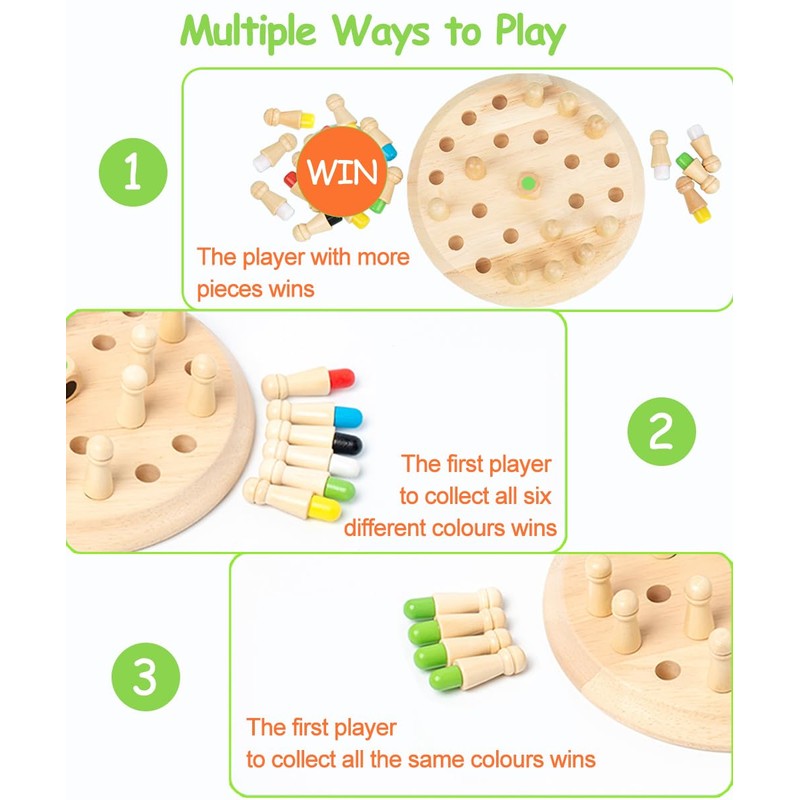 Multiple Ways to Play

1

WIN

The player with more pieces wins

2

The first player to collect all six different colours wins

3

The first player to collect all the same colours wins