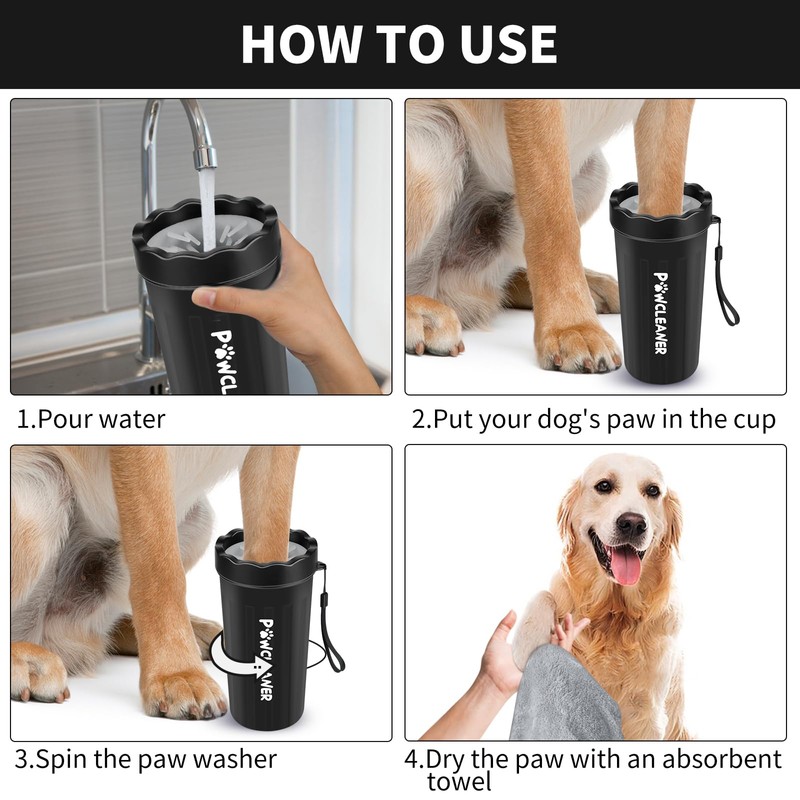 HOW TO USE

PAWCL

1.Pour water

PAWCLEANER

2.Put your dog's paw in the cup

PAWCLEANER

3.Spin the paw washer

4.Dry the paw with an absorbent towel