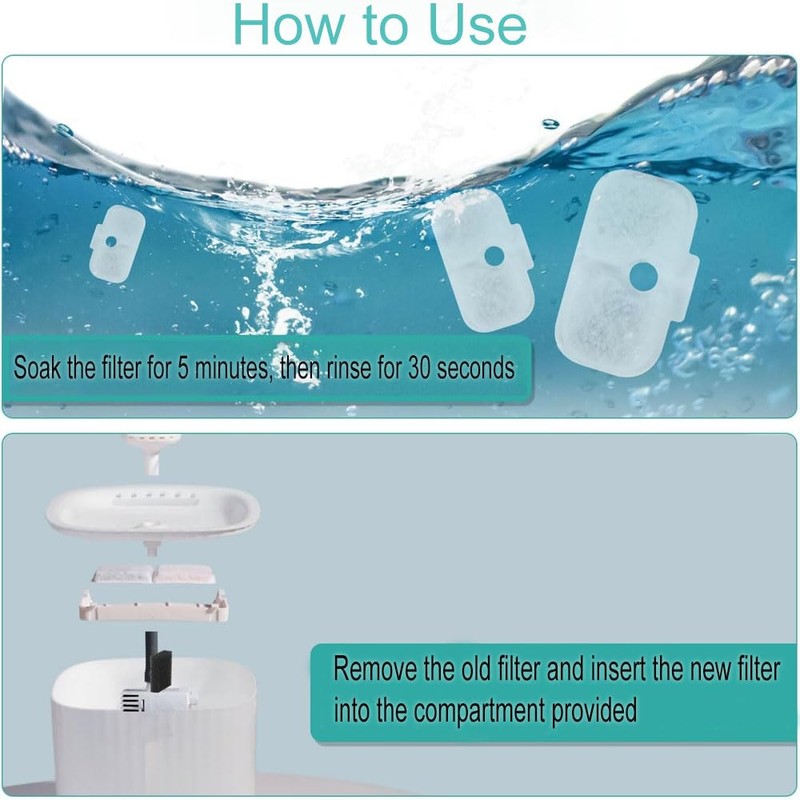 How to Use

Soak the filter for 5 minutes, then rinse for 30 seconds

Remove the old filter and insert the new filter into the compartment provided