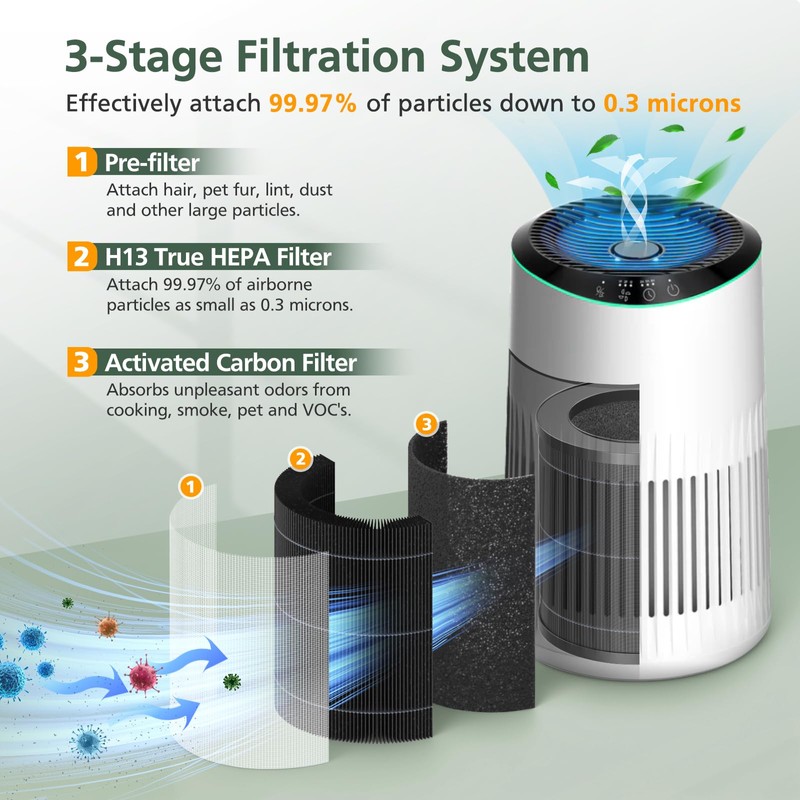 3-Stage Filtration System

Effectively attach 99.97% of particles down to 0.3 microns

1 Pre-filter

Attach hair, pet fur, lint, dust and other large particles.

2 H13 True HEPA Filter

Attach 99.97% of airborne particles as small as 0.3 microns.

3 Activated Carbon Filter

Absorbs unpleasant odors from cooking, smoke, pet and VOC's.

1

2

3