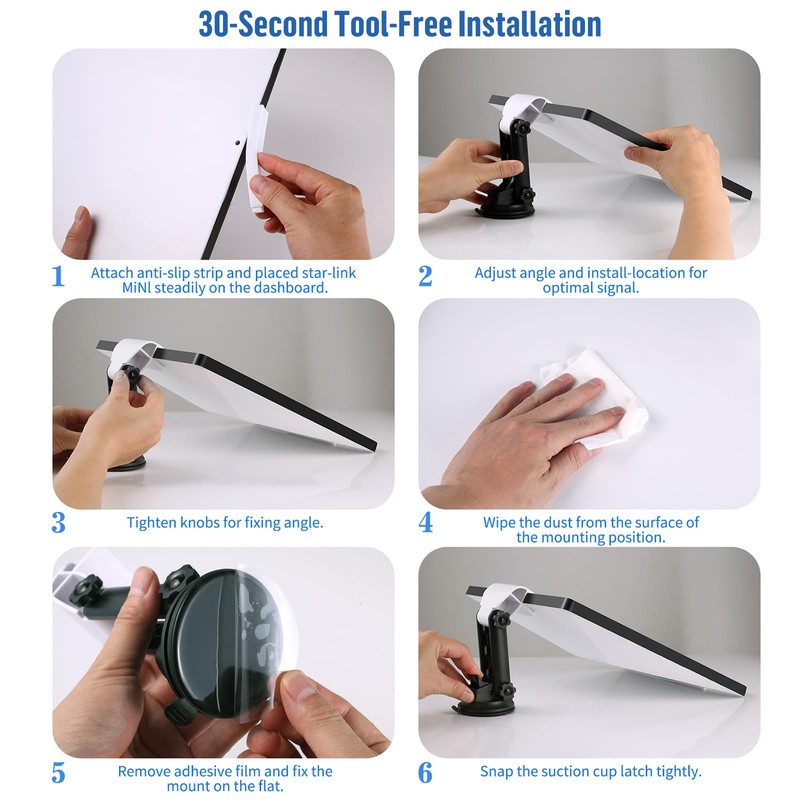 30-Second Tool-Free Installation

1 Attach anti-slip strip and placed star-link MiNl steadily on the dashboard.

2 Adjust angle and install-location for optimal signal.

3 Tighten knobs for fixing angle.

4 Wipe the dust from the surface of the mounting position.

5 Remove adhesive film and fix the mount on the flat.

6 Snap the suction cup latch tightly.