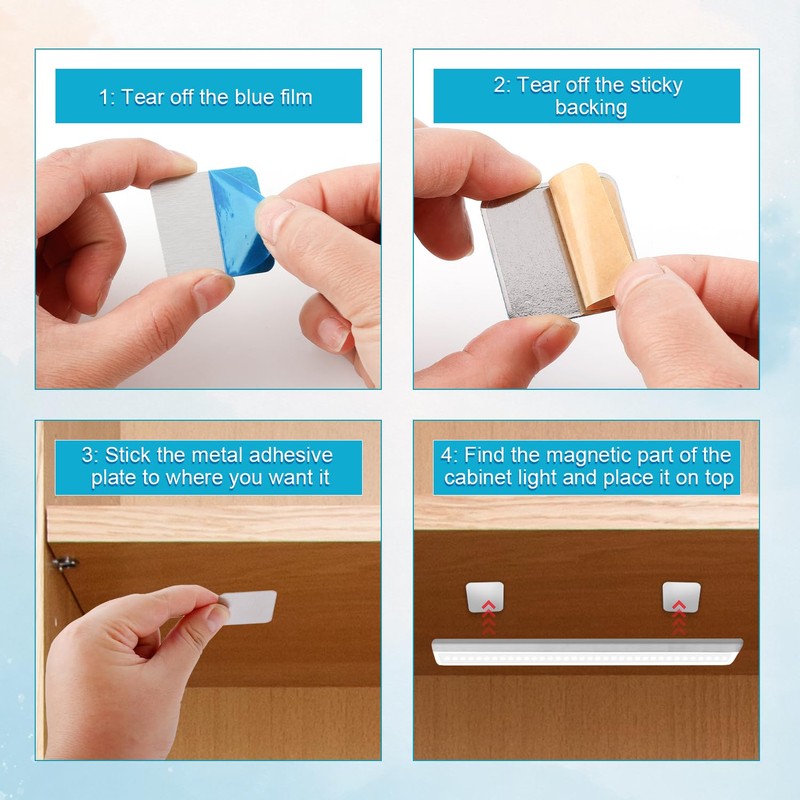 1: Tear off the blue film

2: Tear off the sticky backing

3: Stick the metal adhesive plate to where you want it

4: Find the magnetic part of the cabinet light and place it on top