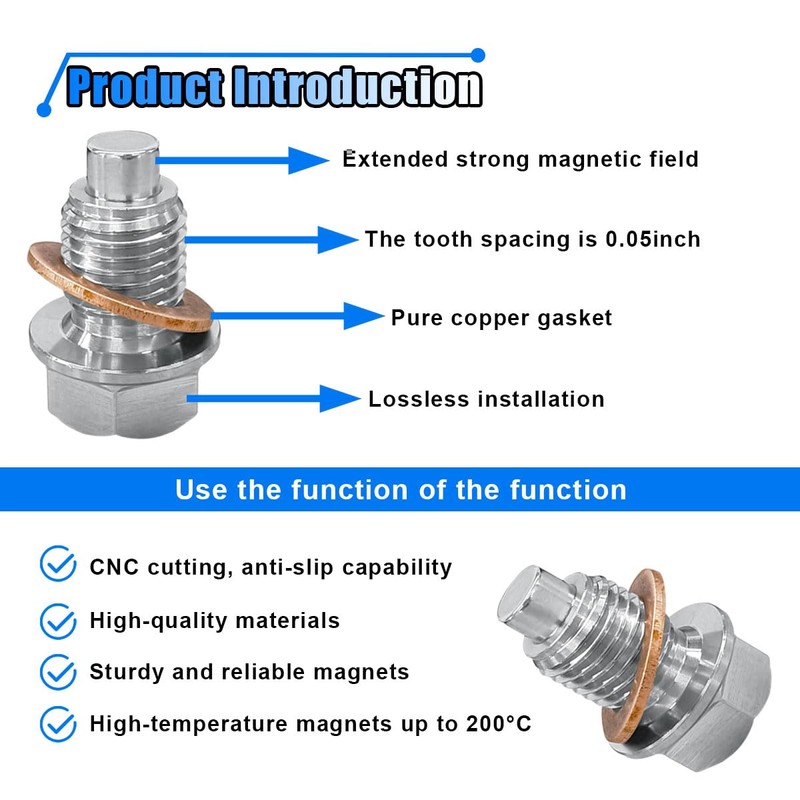 Product Introduction

Extended strong magnetic field

The tooth spacing is 0.05inch

Pure copper gasket

Lossless installation

Use the function of the function

CNC cutting, anti-slip capability

High-quality materials

Sturdy and reliable magnets

High-temperature magnets up to 200°C