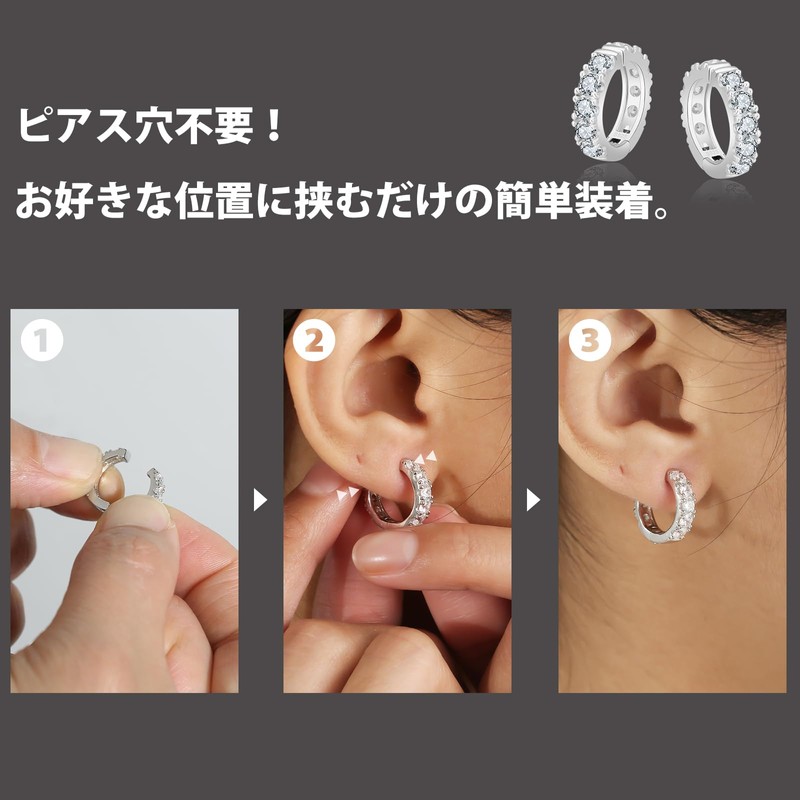 ピアス穴不要！
お好きな位置に挟むだけの簡単装着。

1

2

3