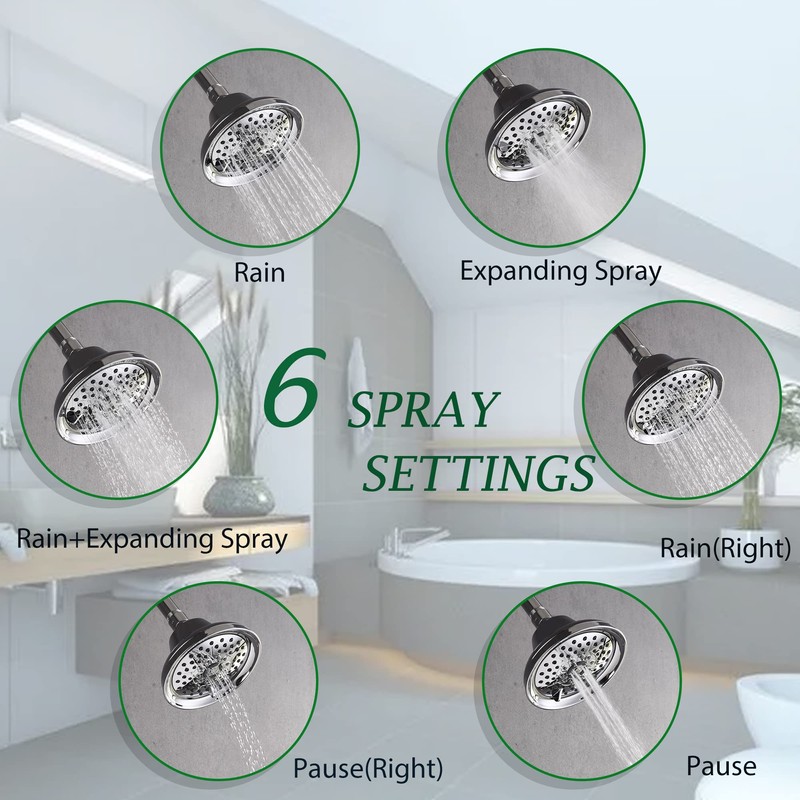 Rain

Expanding Spray

6 SPRAY SETTINGS

Rain+Expanding Spray

Rain(Right)

Pause(Right)

Pause