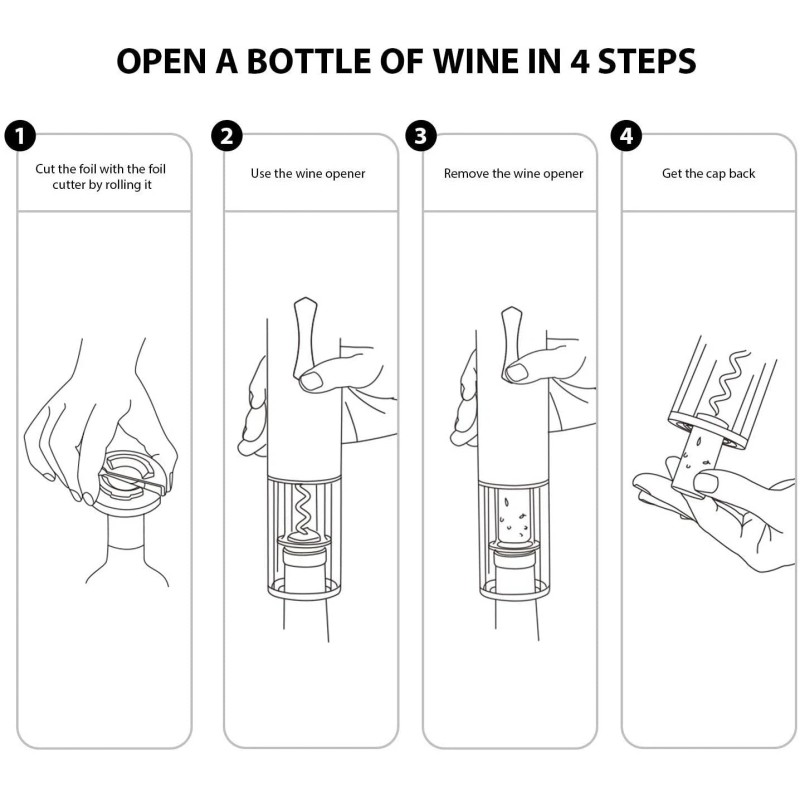 OPEN A BOTTLE OF WINE IN 4 STEPS

1
Cut the foil with the foil cutter by rolling it

2
Use the wine opener

3
Remove the wine opener

4
Get the cap back