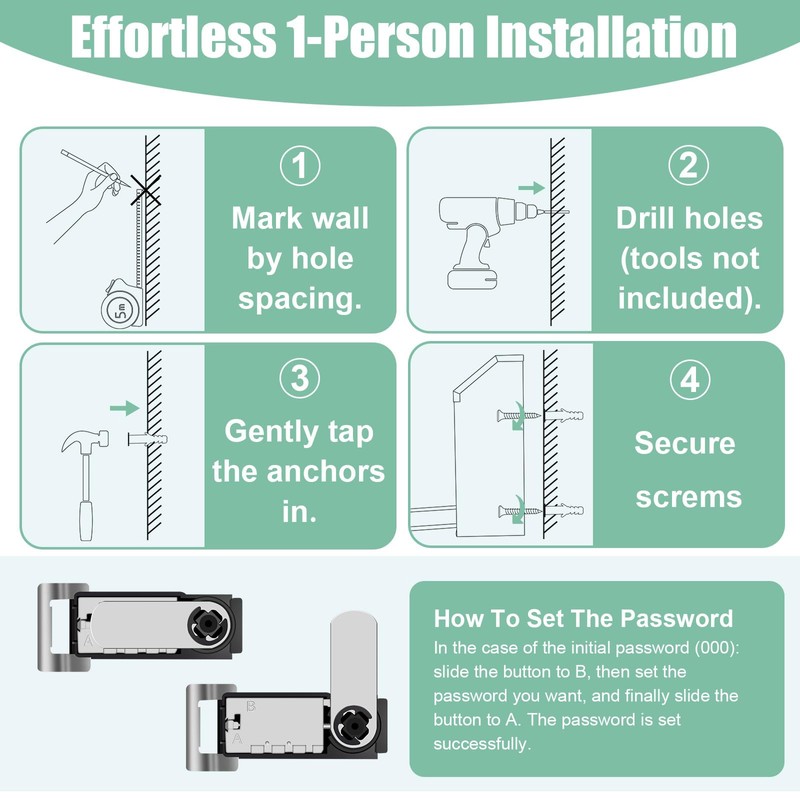 Effortless 1-Person Installation

5m

1
Mark wall by hole spacing.

2
Drill holes (tools not included).

3
Gently tap the anchors in.

4
Secure screms

A

B
A

How To Set The Password
In the case of the initial password (000): slide the button to B, then set the password you want, and finally slide the button to A. The password is set successfully.