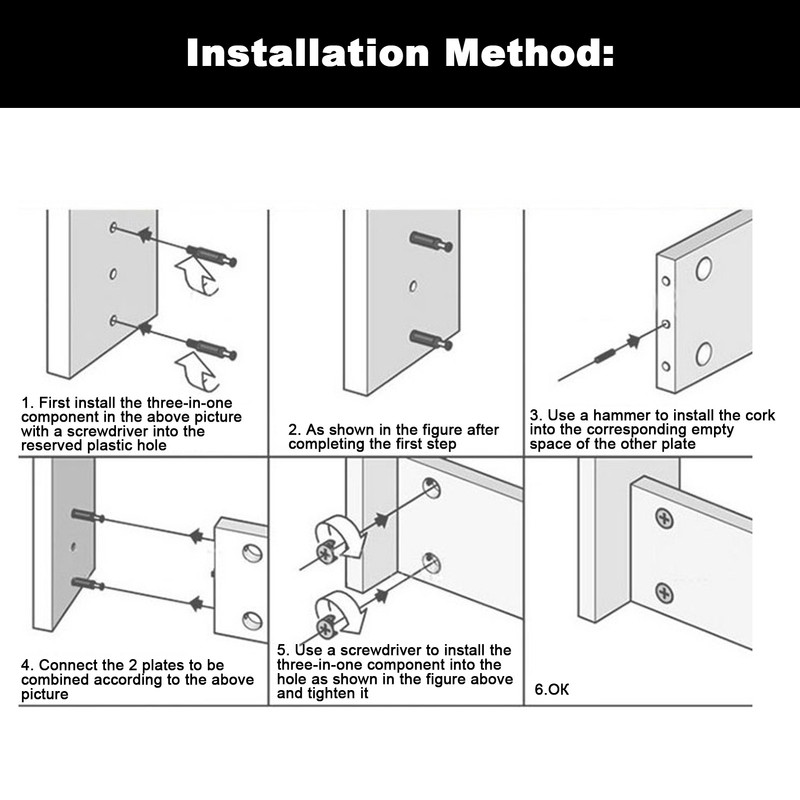 Installation Method:

1. First install the three-in-one component in the above picture with a screwdriver into the reserved plastic hole

2. As shown in the figure after completing the first step

3. Use a hammer to install the cork into the corresponding empty space of the other plate

4. Connect the 2 plates to be combined according to the above picture

5. Use a screwdriver to install the three-in-one component into the hole as shown in the figure above and tighten it

6.OK