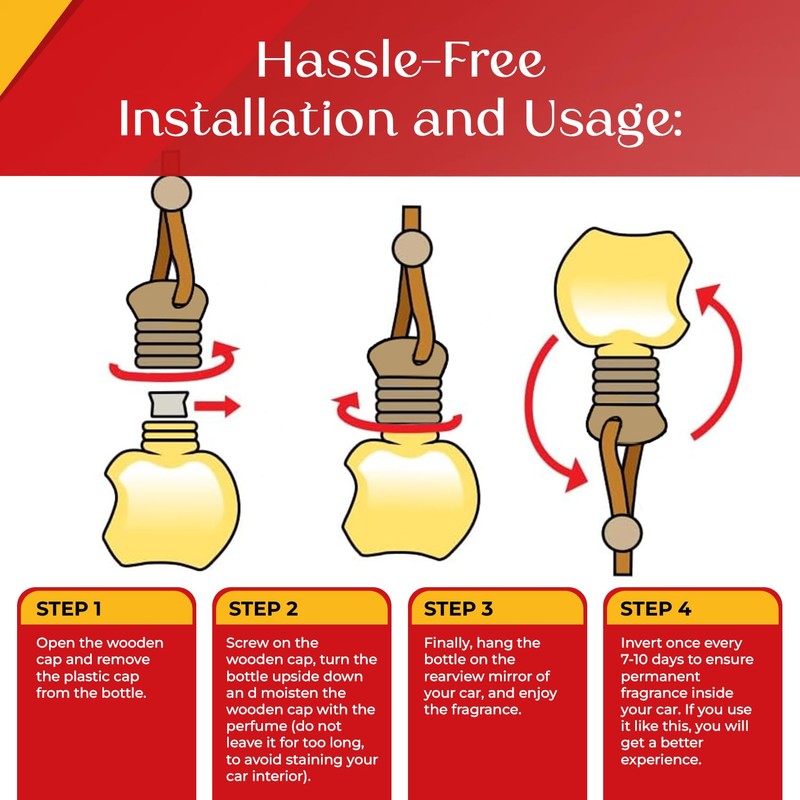 Hassle-Free Installation and Usage:

STEP 1

Open the wooden cap and remove the plastic cap from the bottle.

STEP 2

Screw on the wooden cap, turn the bottle upside down an d moisten the wooden cap with the perfume (do not leave it for too long, to avoid staining your car interior).

STEP 3

Finally, hang the bottle on the rearview mirror of your car, and enjoy the fragrance.

STEP 4

Invert once every 7-10 days to ensure permanent fragrance inside your car. If you use it like this, you will get a better experience.